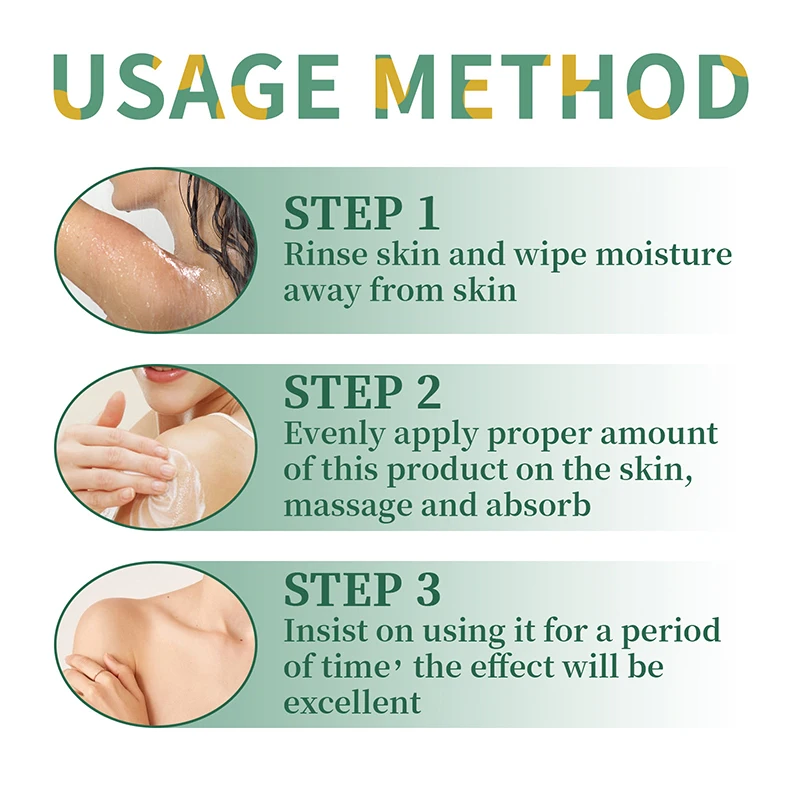 USAGE METHOD

STEP 1
Rinse skin and wipe moisture away from skin

STEP 2
Evenly apply proper amount of this product on the skin, massage and absorb

STEP 3
Insist on using it for a period of time, the effect will be excellent