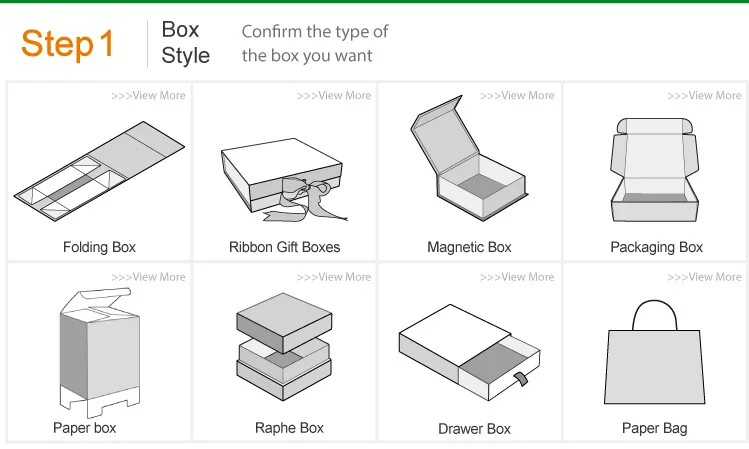 Step 1

Box Style

Confirm the type of the box you want

>>>View More

Folding Box

>>>View More

Ribbon Gift Boxes

>>>View More

Magnetic Box

>>>View More

Packaging Box

>>>View More

Paper box

>>>View More

Raphe Box

>>>View More

Drawer Box

>>>View More

Paper Bag