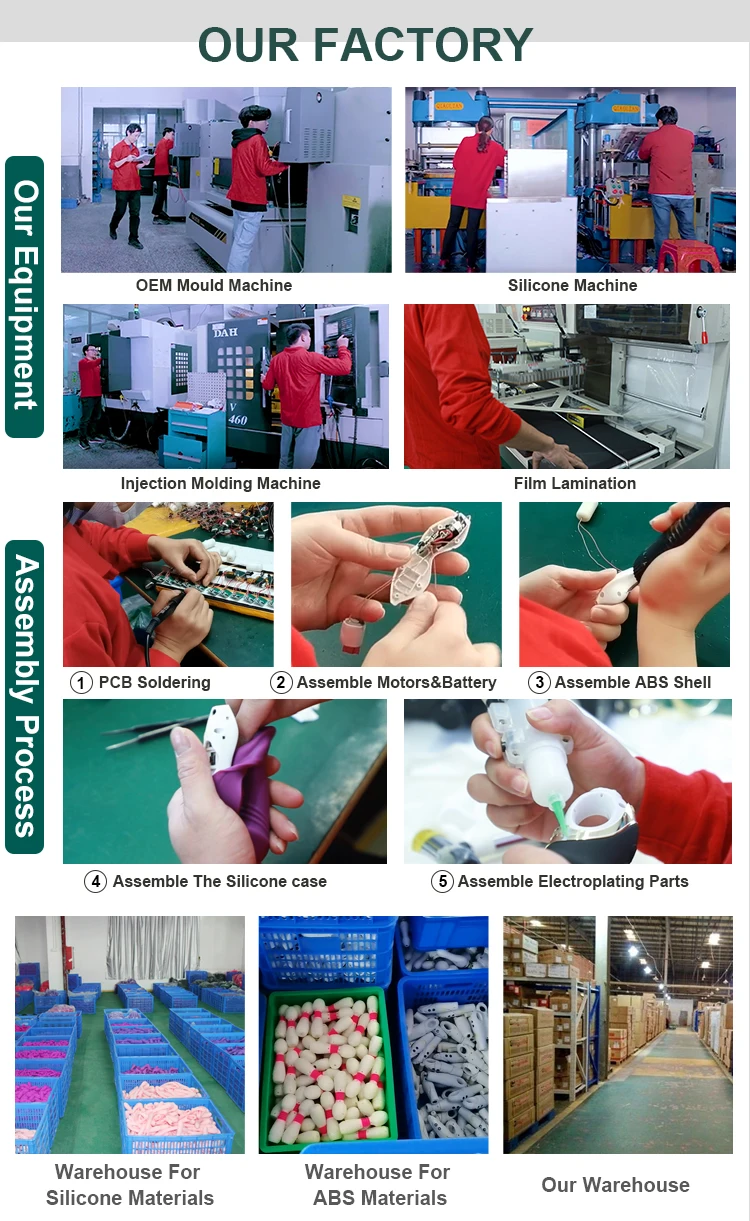 OUR FACTORY

Our Equipment

OEM Mould Machine

Silicone Machine

DAH
V 460

Injection Molding Machine

Film Lamination

Assembly Process

① PCB Soldering

② Assemble Motors&Battery

③ Assemble ABS Shell

④ Assemble The Silicone case

⑤ Assemble Electroplating Parts

Warehouse For Silicone Materials

Warehouse For ABS Materials

Our Warehouse