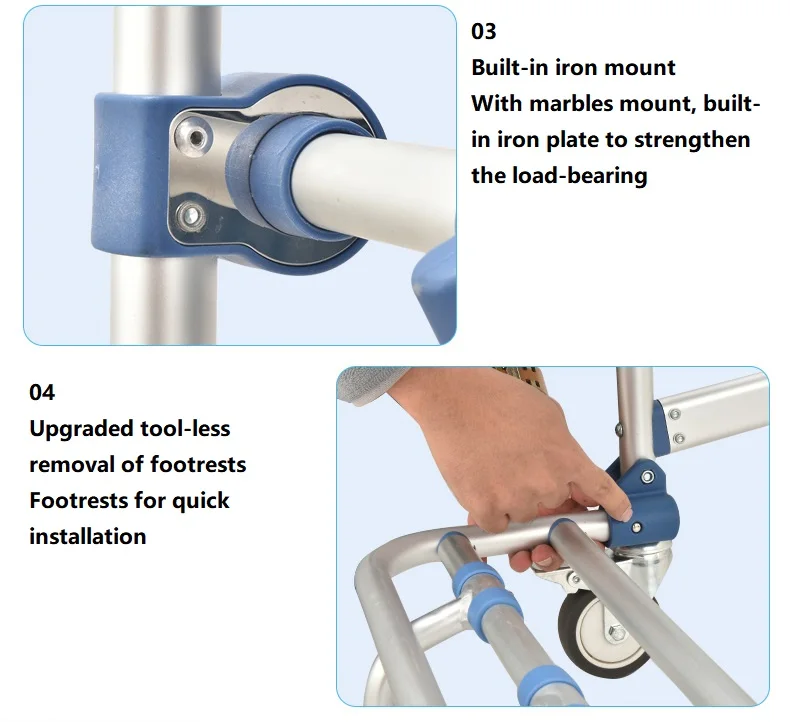 03
Built-in iron mount
With marbles mount, built-in iron plate to strengthen the load-bearing

04
Upgraded tool-less removal of footrests
Footrests for quick installation