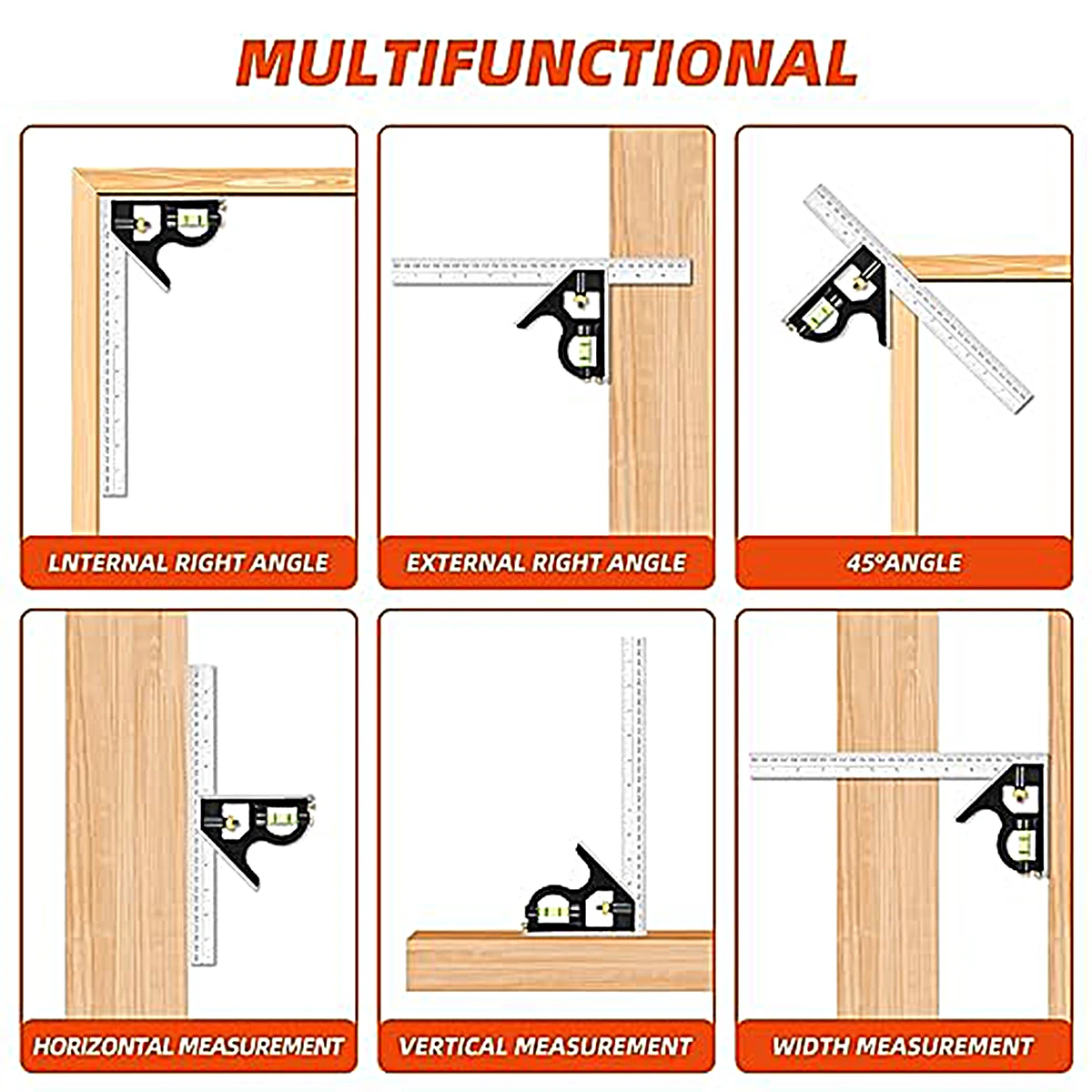 MULTIFUNCTIONAL

LNTERNAL RIGHT ANGLE

EXTERNAL RIGHT ANGLE

45°ANGLE

HORIZONTAL MEASUREMENT

VERTICAL MEASUREMENT

WIDTH MEASUREMENT