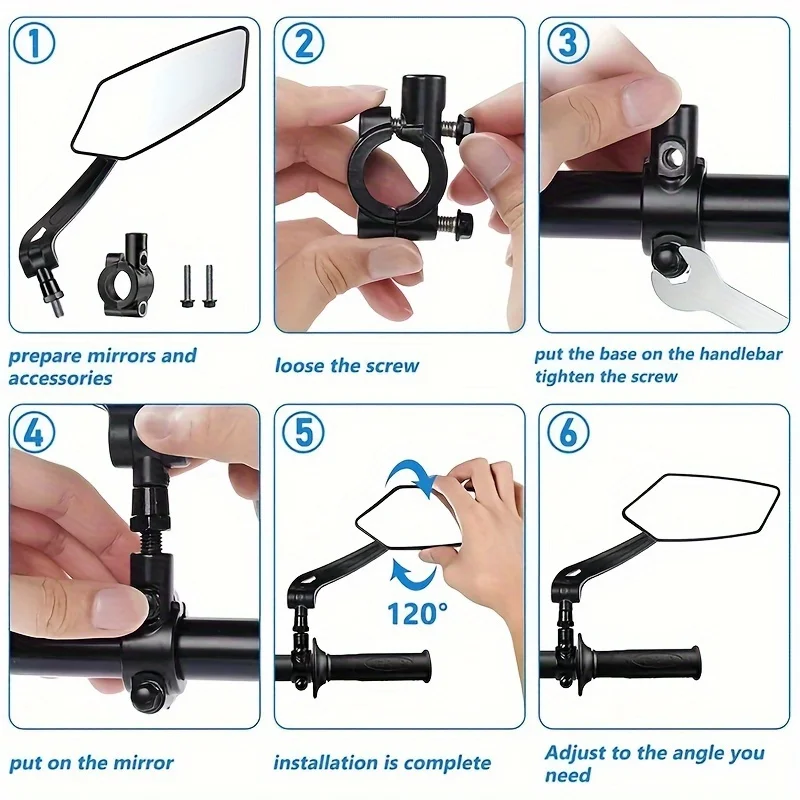 1
prepare mirrors and accessories

2
loose the screw

3
put the base on the handlebar tighten the screw

4
put on the mirror

5
120°
installation is complete

6
Adjust to the angle you need