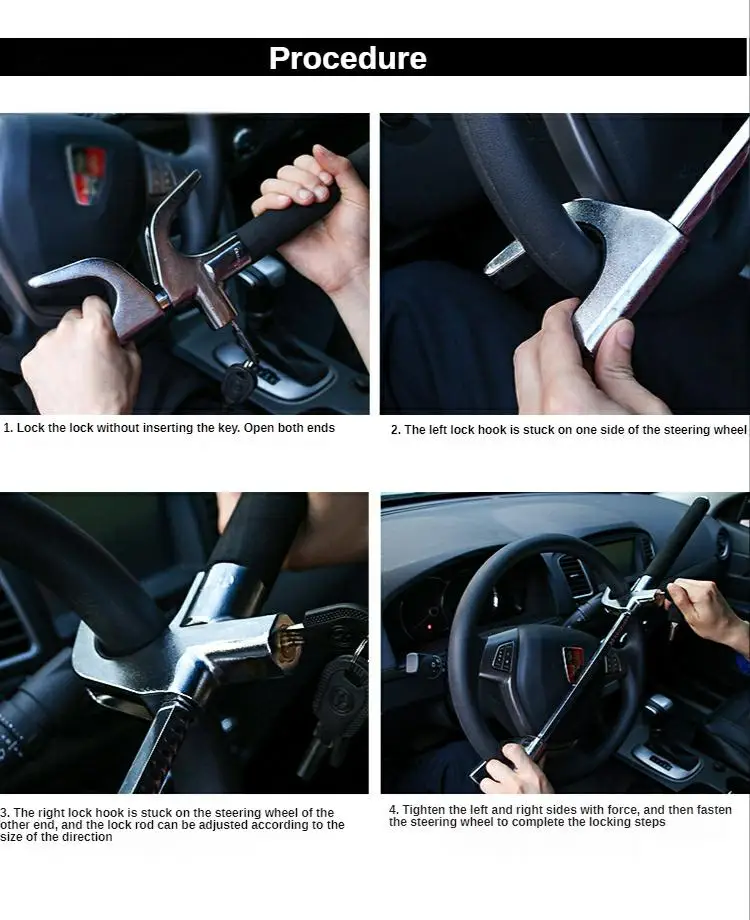 Procedure

1. Lock the lock without inserting the key. Open both ends

2. The left lock hook is stuck on one side of the steering wheel

3. The right lock hook is stuck on the steering wheel of the other end, and the lock rod can be adjusted according to the size of the direction

4. Tighten the left and right sides with force, and then fasten the steering wheel to complete the locking steps