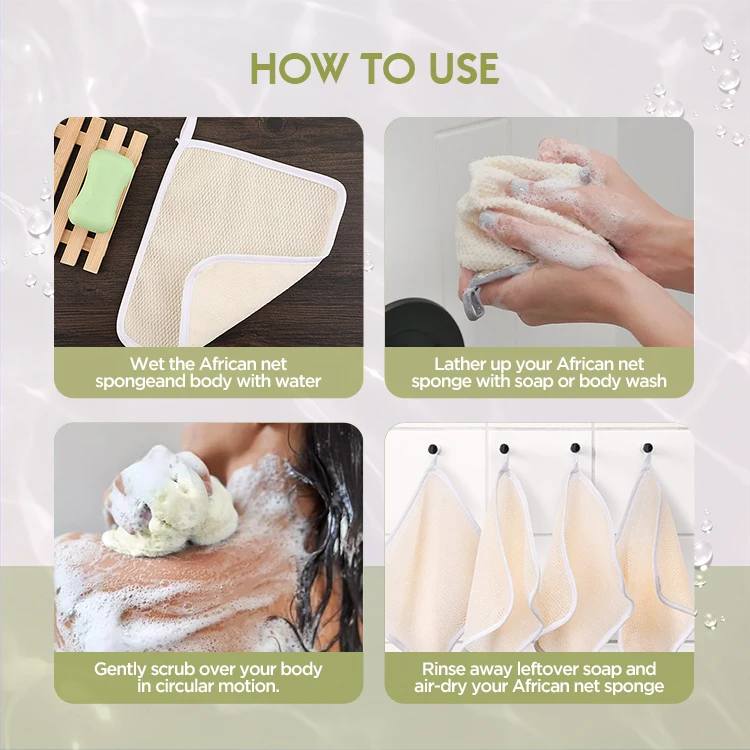 HOW TO USE

Wet the African net spongeand body with water

Lather up your African net sponge with soap or body wash

Gently scrub over your body in circular motion.

Rinse away leftover soap and air-dry your African net sponge