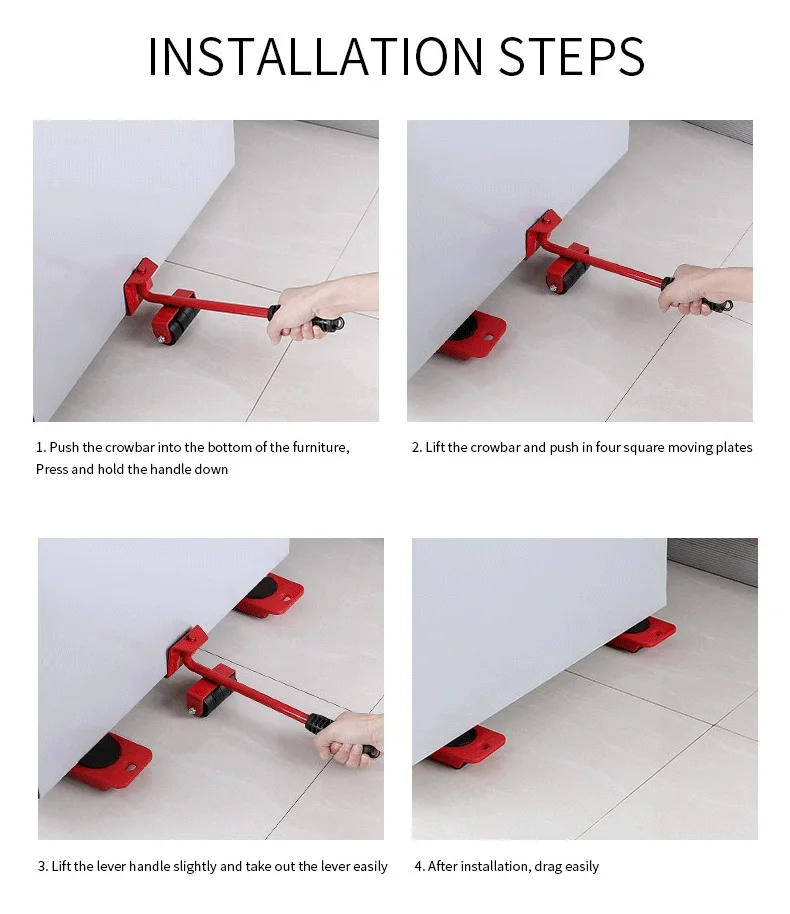 INSTALLATION STEPS

1. Push the crowbar into the bottom of the furniture, Press and hold the handle down

2. Lift the crowbar and push in four square moving plates

3. Lift the lever handle slightly and take out the lever easily

4. After installation, drag easily