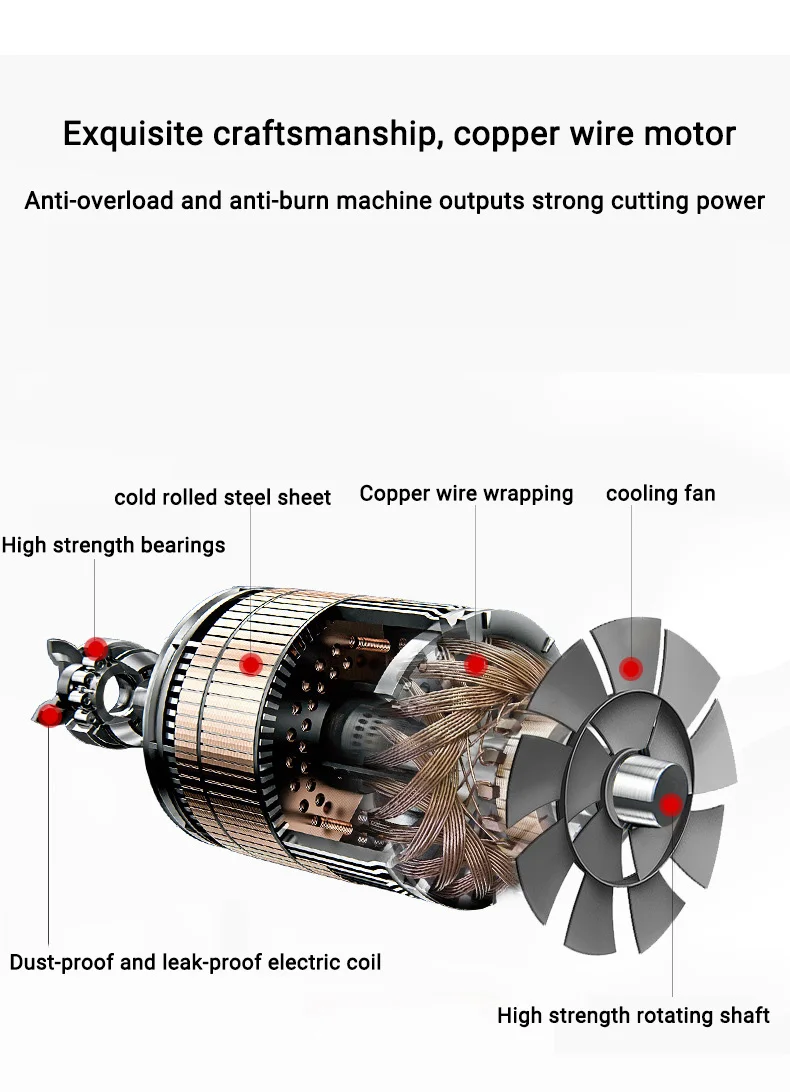 Exquisite craftsmanship, copper wire motor

Anti-overload and anti-burn machine outputs strong cutting power

cold rolled steel sheet

Copper wire wrapping

cooling fan

High strength bearings

Dust-proof and leak-proof electric coil

High strength rotating shaft