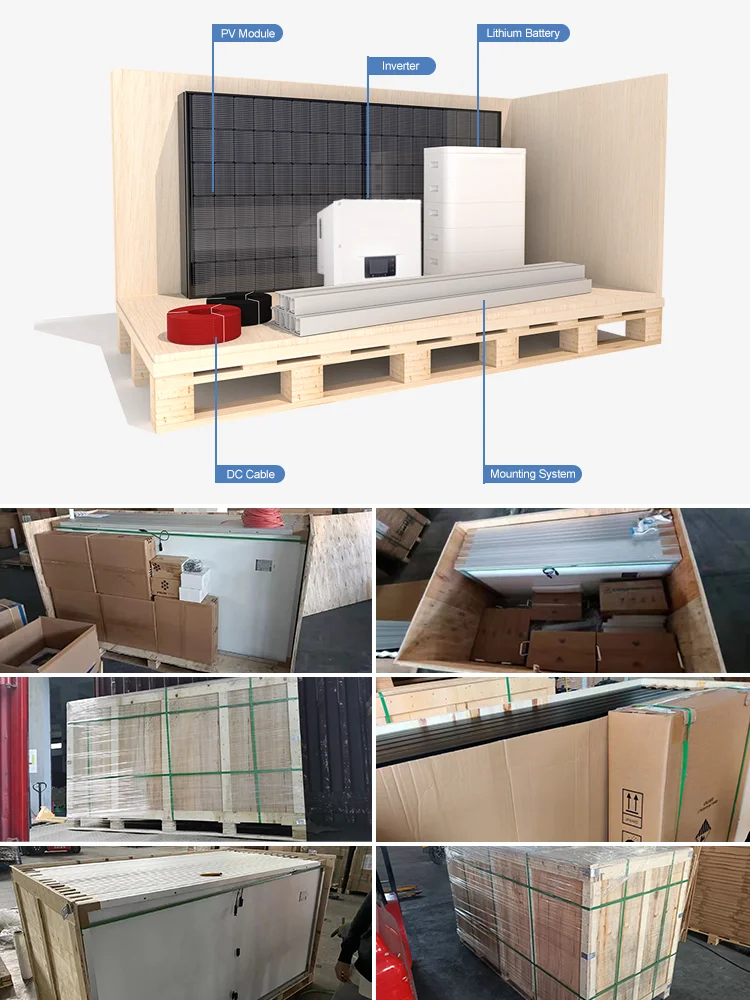 PV Module

Inverter

Lithium Battery

DC Cable

Mounting System