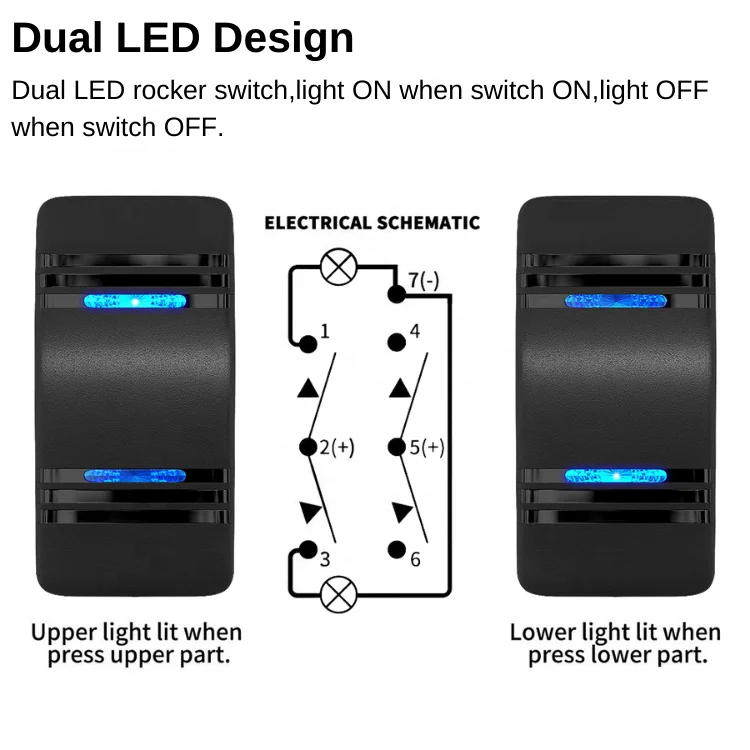 Dual LED Design

Dual LED rocker switch,light ON when switch ON,light OFF when switch OFF.

ELECTRICAL SCHEMATIC

7(-)
1
4
2(+)
5(+)
3
6

Upper light lit when press upper part.

Lower light lit when press lower part.