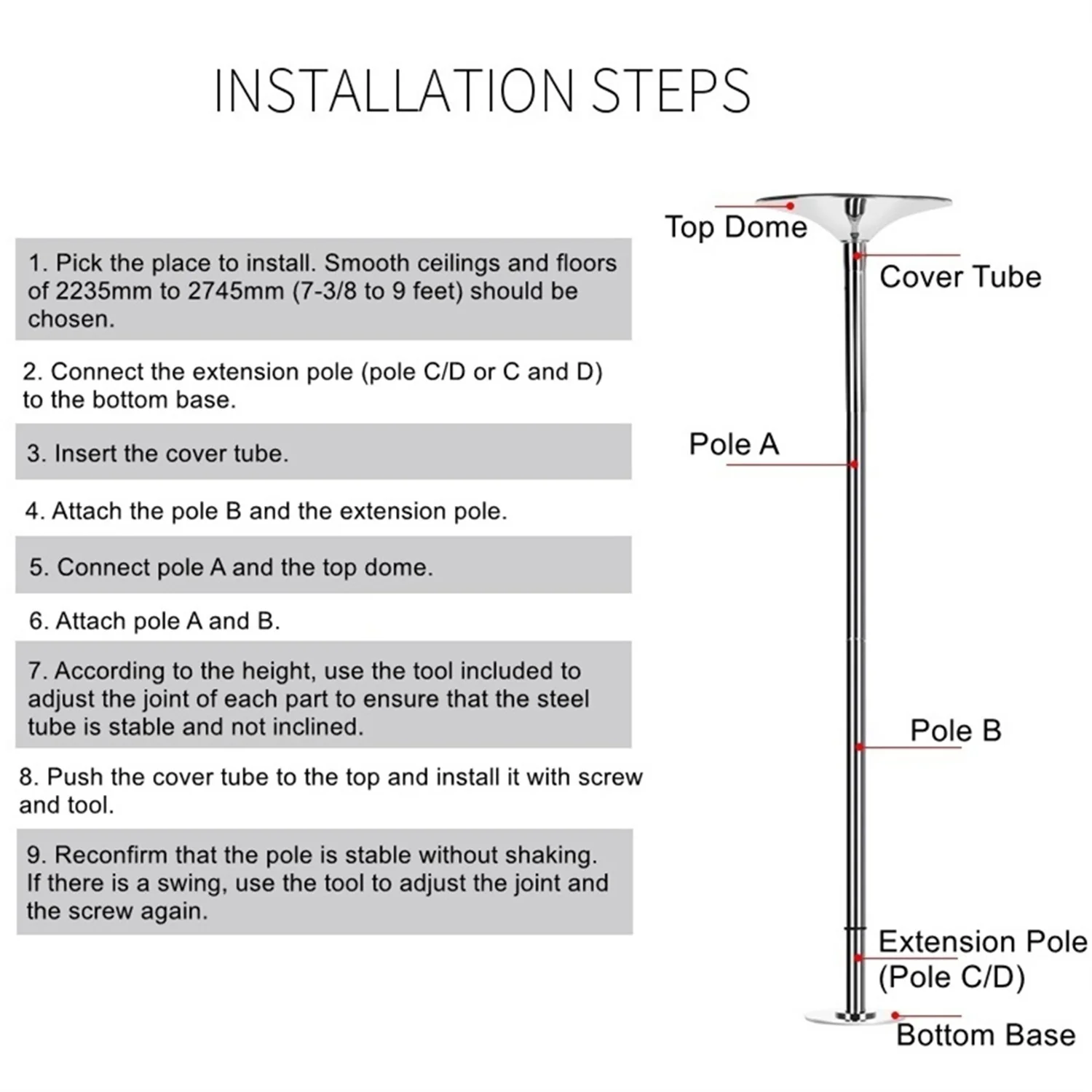 INSTALLATION STEPS

1. Pick the place to install. Smooth ceilings and floors of 2235mm to 2745mm (7-3/8 to 9 feet) should be chosen.

2. Connect the extension pole (pole C/D or C and D) to the bottom base.

3. Insert the cover tube.

4. Attach the pole B and the extension pole.

5. Connect pole A and the top dome.

6. Attach pole A and B.

7. According to the height, use the tool included to adjust the joint of each part to ensure that the steel tube is stable and not inclined.

8. Push the cover tube to the top and install it with screw and tool.

9. Reconfirm that the pole is stable without shaking. If there is a swing, use the tool to adjust the joint and the screw again.

Top Dome

Cover Tube

Pole A

Pole B

Extension Pole (Pole C/D)

Bottom Base