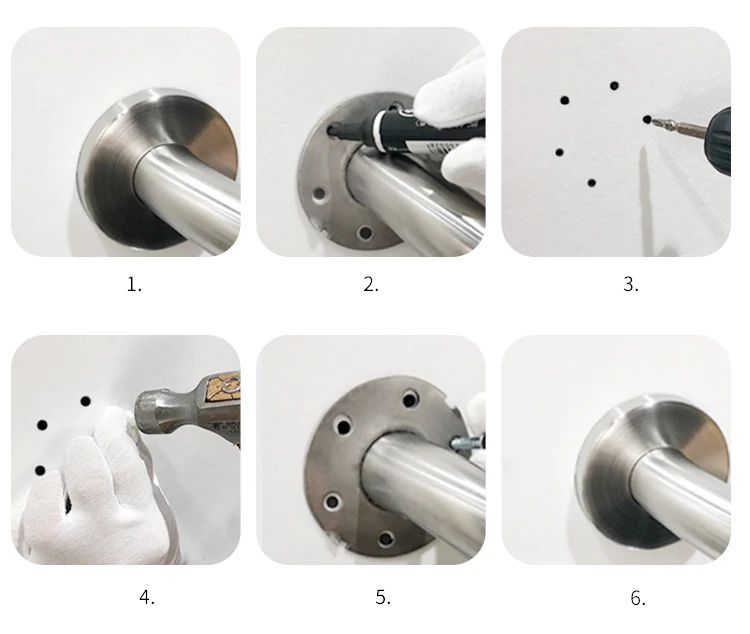 1.

2.

3.

4.

5.

6.