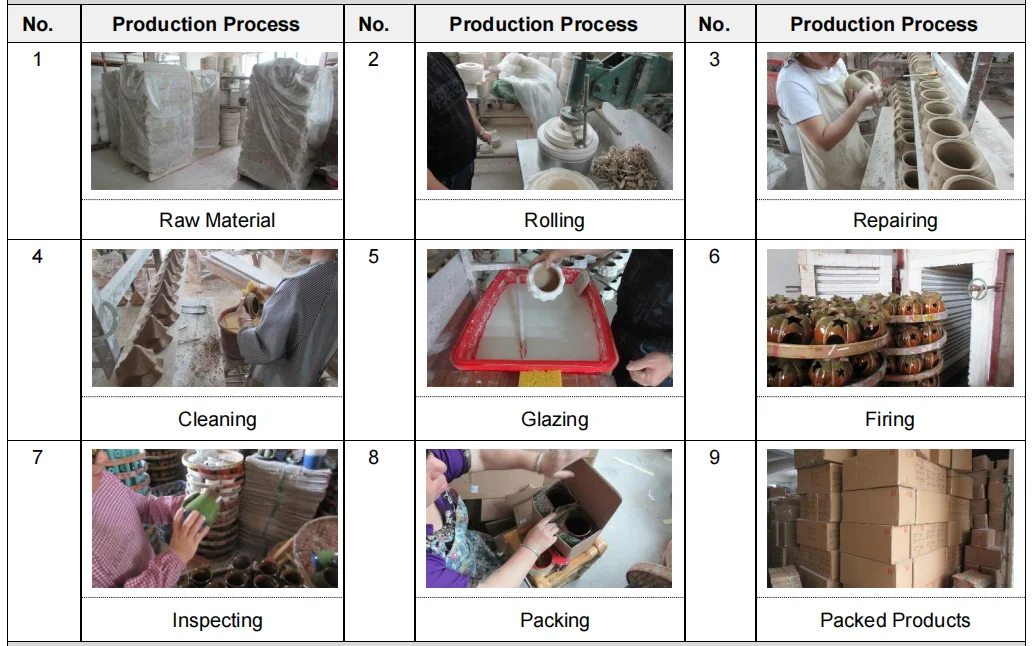 | No. | Production Process | No. | Production Process | No. | Production Process |
|---|---|---|---|---|---|
| 1 | Raw Material | 2 | Rolling | 3 | Repairing |
| 4 | Cleaning | 5 | Glazing | 6 | Firing |
| 7 | Inspecting | 8 | Packing | 9 | Packed Products |