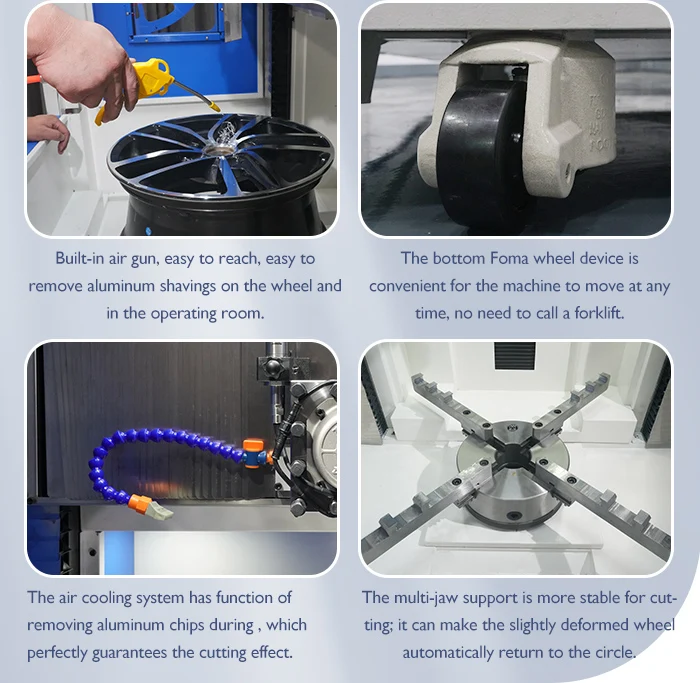 Built-in air gun, easy to reach, easy to remove aluminum shavings on the wheel and in the operating room.

The bottom Foma wheel device is convenient for the machine to move at any time, no need to call a forklift.

The air cooling system has function of removing aluminum chips during , which perfectly guarantees the cutting effect.

The multi-jaw support is more stable for cutting; it can make the slightly deformed wheel automatically return to the circle.