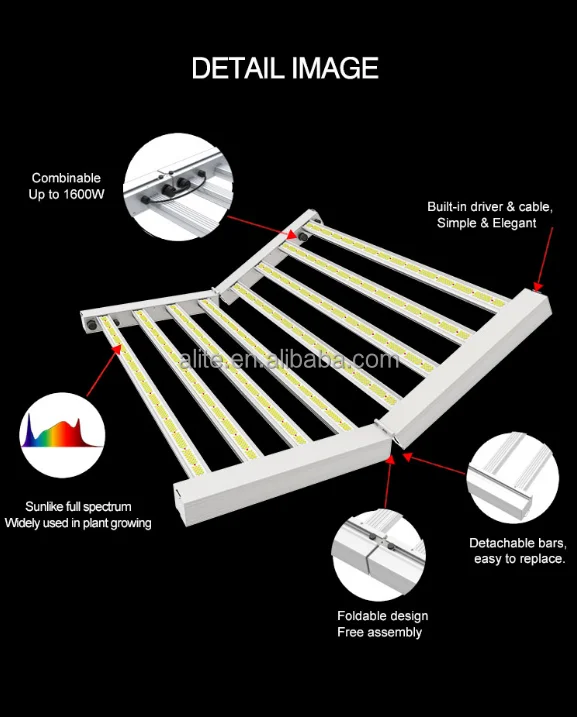 DETAIL IMAGE

Combinable
Up to 1600W

Built-in driver & cable,
Simple & Elegant

alite.en.alibaba.com

Sunlike full spectrum
Widely used in plant growing

Detachable bars,
easy to replace.

Foldable design
Free assembly