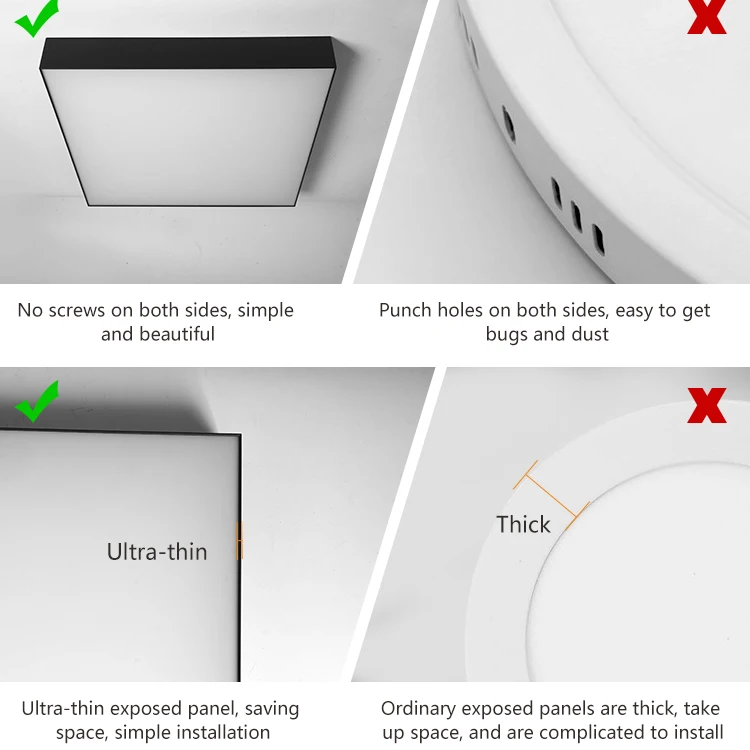 No screws on both sides, simple and beautiful

Punch holes on both sides, easy to get bugs and dust

Ultra-thin

Thick

Ultra-thin exposed panel, saving space, simple installation

Ordinary exposed panels are thick, take up space, and are complicated to install