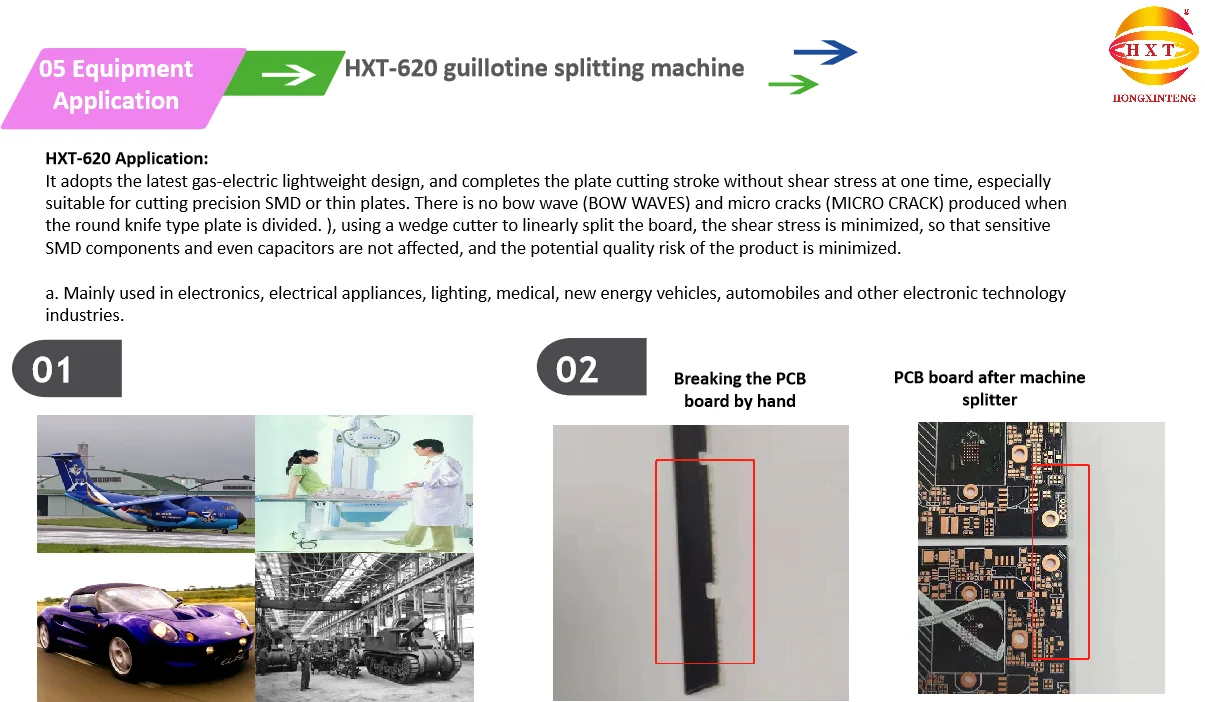 05 Equipment Application

HXT-620 guillotine splitting machine

HXT

HONGXINTENG

HXT-620 Application:
It adopts the latest gas-electric lightweight design, and completes the plate cutting stroke without shear stress at one time, especially suitable for cutting precision SMD or thin plates. There is no bow wave (BOW WAVES) and micro cracks (MICRO CRACK) produced when the round knife type plate is divided. ), using a wedge cutter to linearly split the board, the shear stress is minimized, so that sensitive SMD components and even capacitors are not affected, and the potential quality risk of the product is minimized.

a. Mainly used in electronics, electrical appliances, lighting, medical, new energy vehicles, automobiles and other electronic technology industries.

01

02

Breaking the PCB board by hand

PCB board after machine splitter