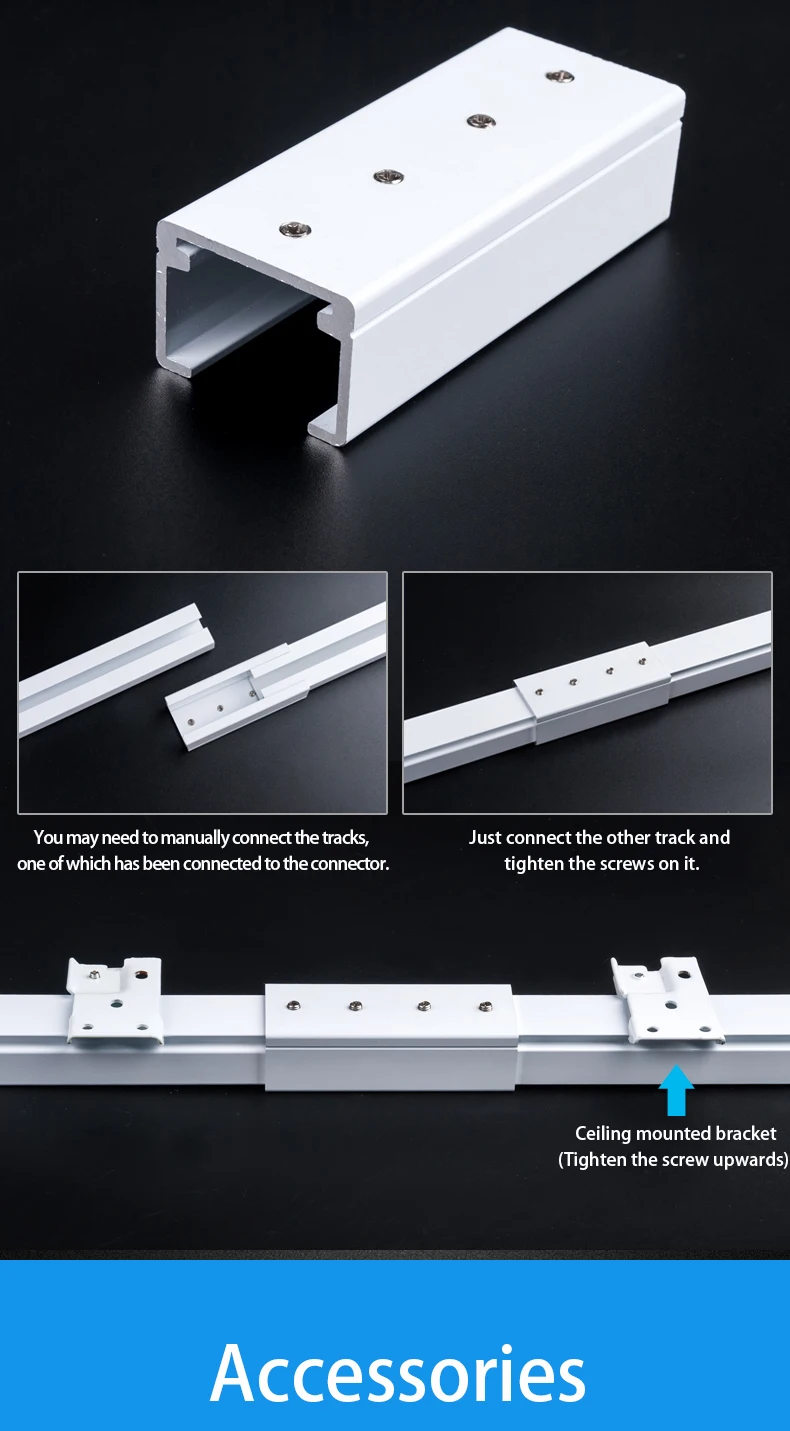 You may need to manually connect the tracks, one of which has been connected to the connector.

Just connect the other track and tighten the screws on it.

Ceiling mounted bracket
(Tighten the screw upwards)

Accessories