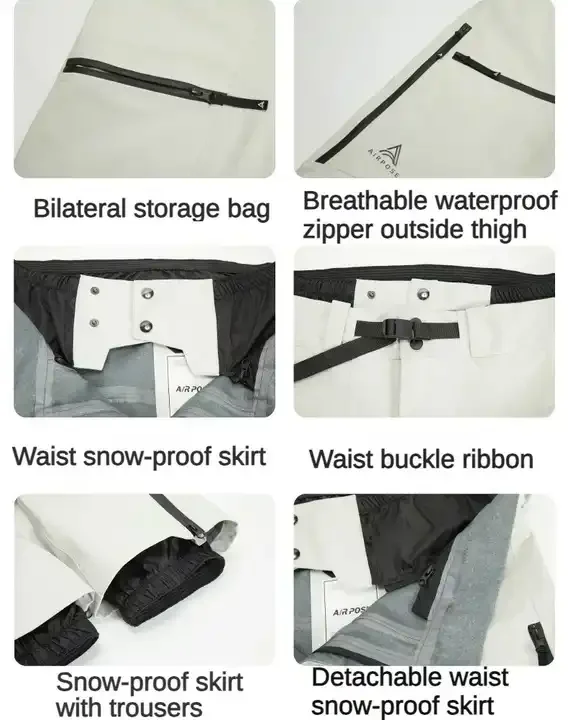 AIRPOSE

Bilateral storage bag

Breathable waterproof zipper outside thigh

AIRPO

Waist snow-proof skirt

Waist buckle ribbon

AIRPOS

Snow-proof skirt with trousers

Detachable waist snow-proof skirt