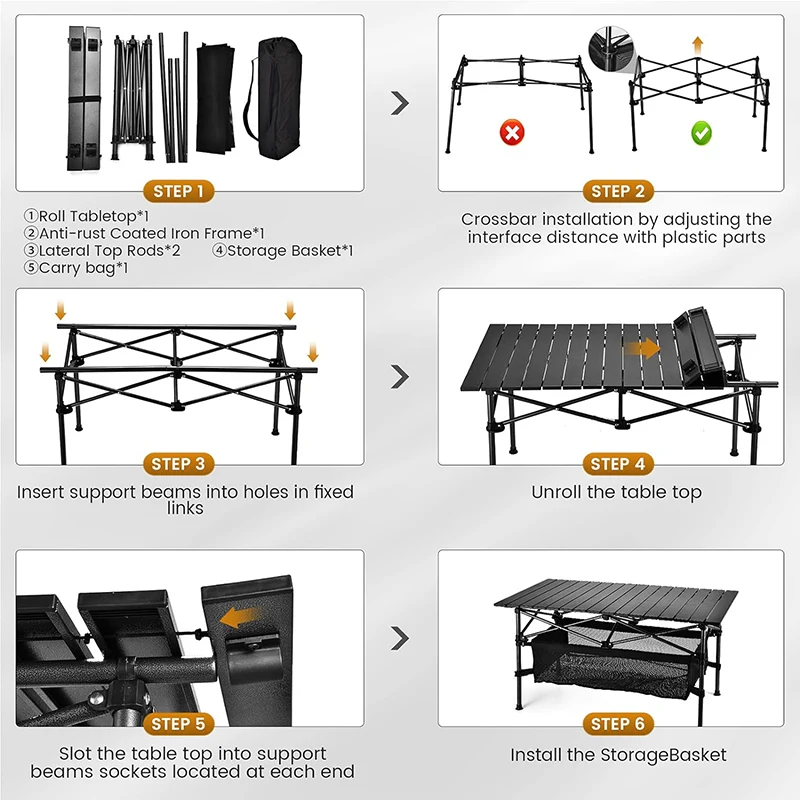 STEP 1

①Roll Tabletop*1
②Anti-rust Coated Iron Frame*1
③Lateral Top Rods*2 ④Storage Basket*1
⑤Carry bag*1

STEP 2

Crossbar installation by adjusting the interface distance with plastic parts

STEP 3

Insert support beams into holes in fixed links

STEP 4

Unroll the table top

STEP 5

Slot the table top into support beams sockets located at each end

STEP 6

Install the StorageBasket