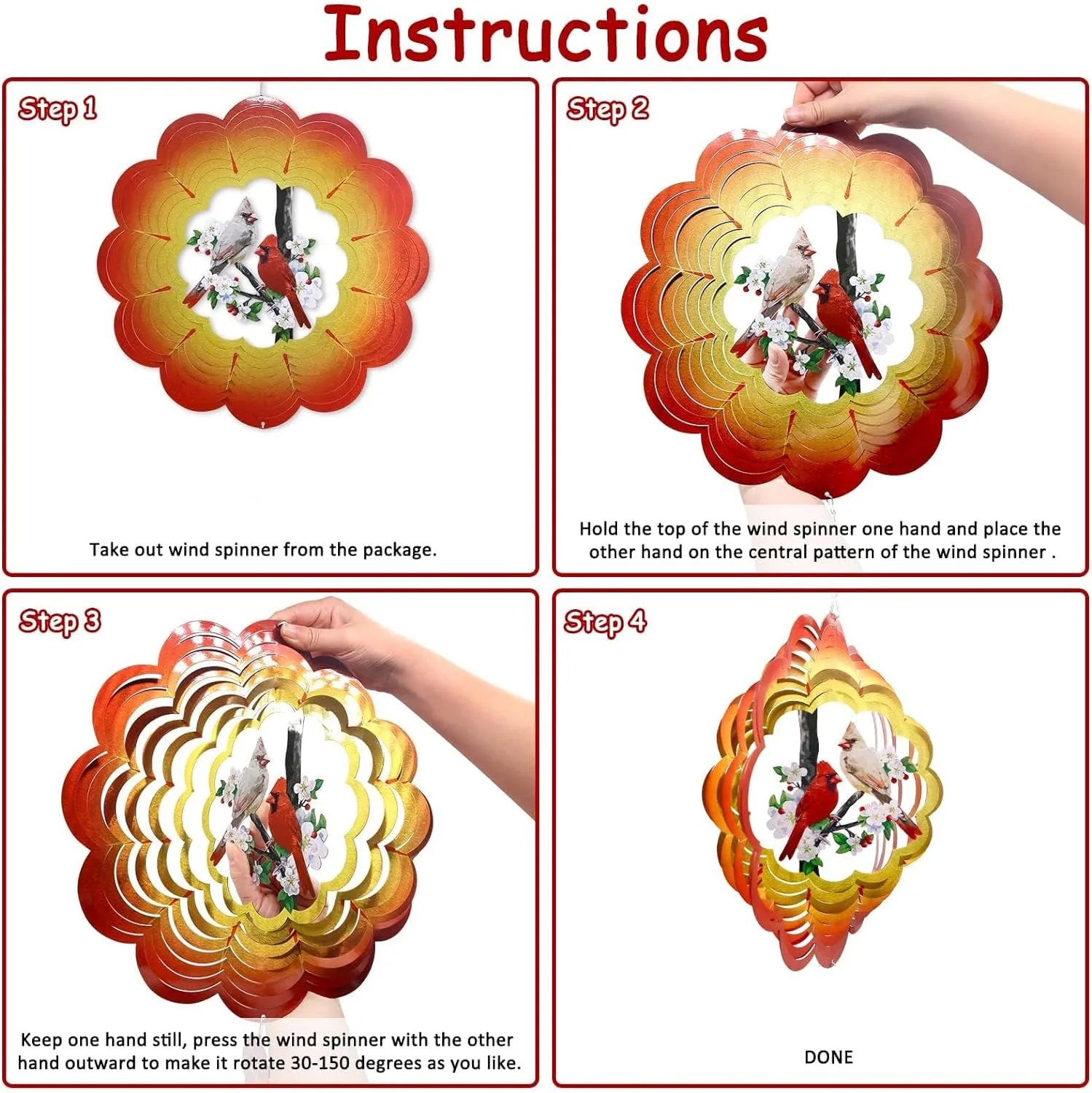 Instructions

Step 1

Take out wind spinner from the package.

Step 2

Hold the top of the wind spinner one hand and place the other hand on the central pattern of the wind spinner .

Step 3

Keep one hand still, press the wind spinner with the other hand outward to make it rotate 30-150 degrees as you like.

Step 4

DONE