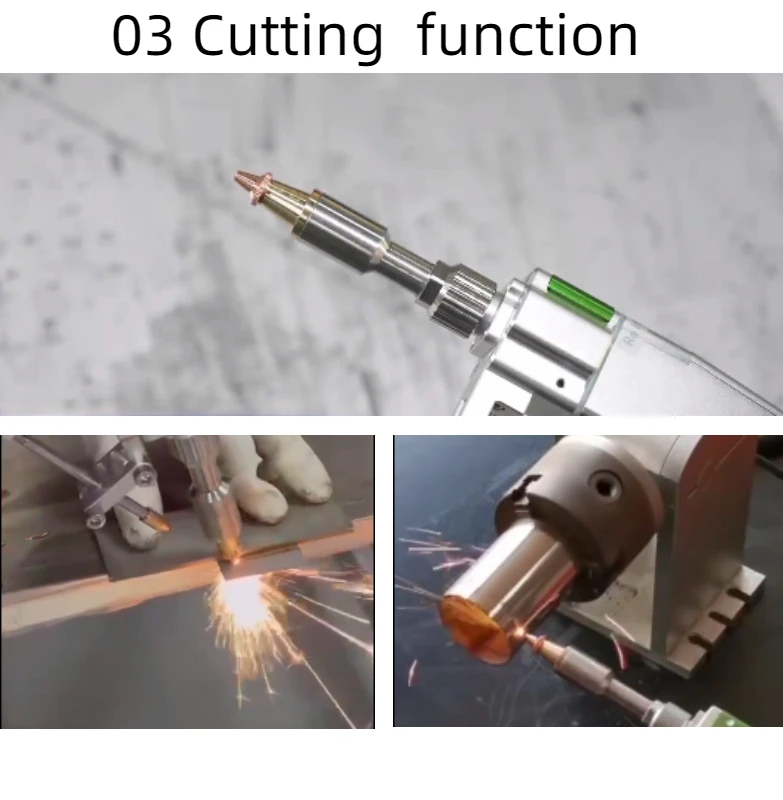 03 Cutting function