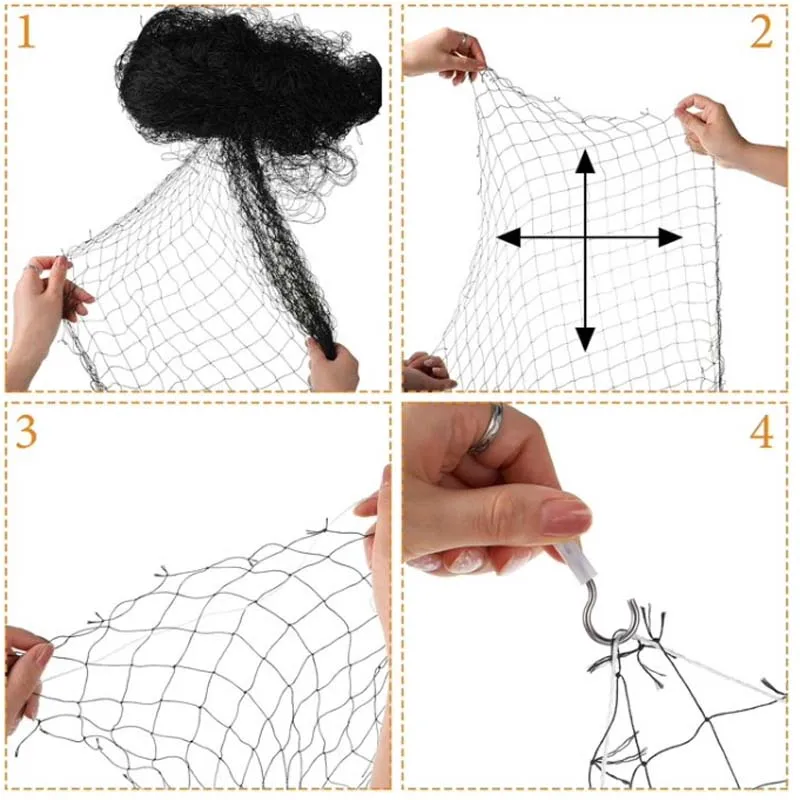 1

2

3

4