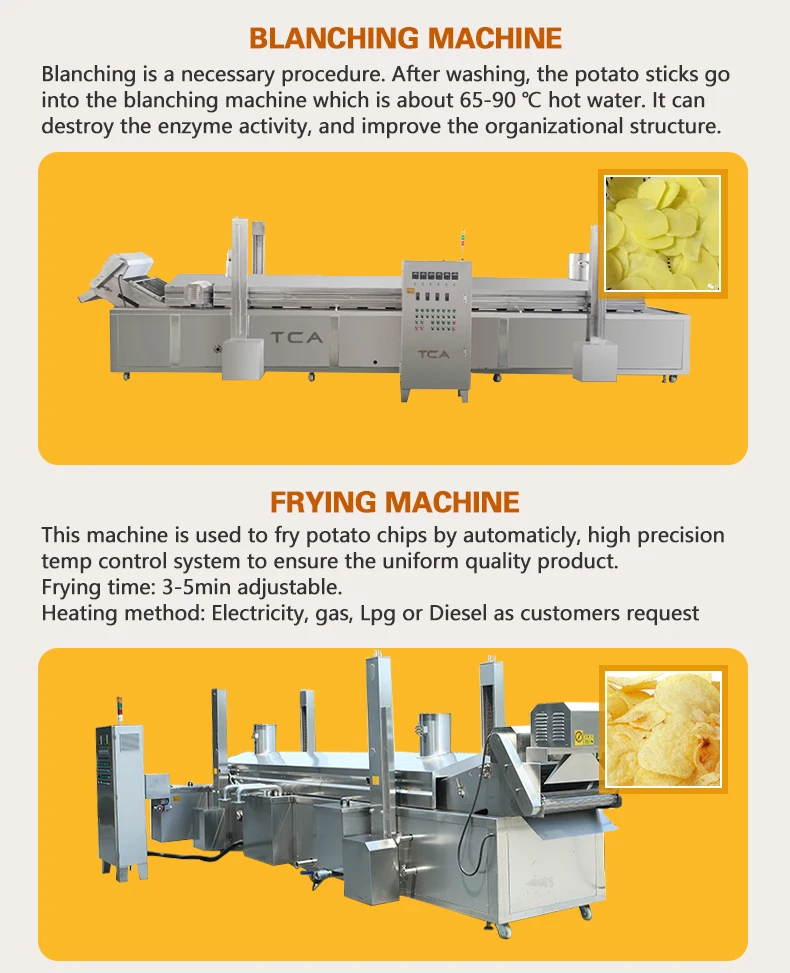 BLANCHING MACHINE

Blanching is a necessary procedure. After washing, the potato sticks go into the blanching machine which is about 65-90 ℃ hot water. It can destroy the enzyme activity, and improve the organizational structure.

TCA

TCA

FRYING MACHINE

This machine is used to fry potato chips by automaticly, high precision temp control system to ensure the uniform quality product.
Frying time: 3-5min adjustable.
Heating method: Electricity, gas, Lpg or Diesel as customers request