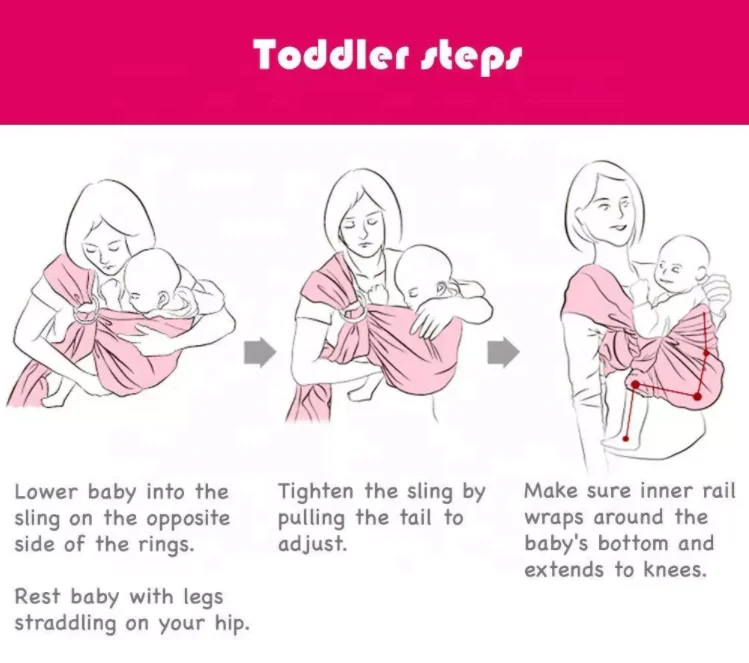 Toddler steps

Lower baby into the sling on the opposite side of the rings.

Rest baby with legs straddling on your hip.

Tighten the sling by pulling the tail to adjust.

Make sure inner rail wraps around the baby's bottom and extends to knees.