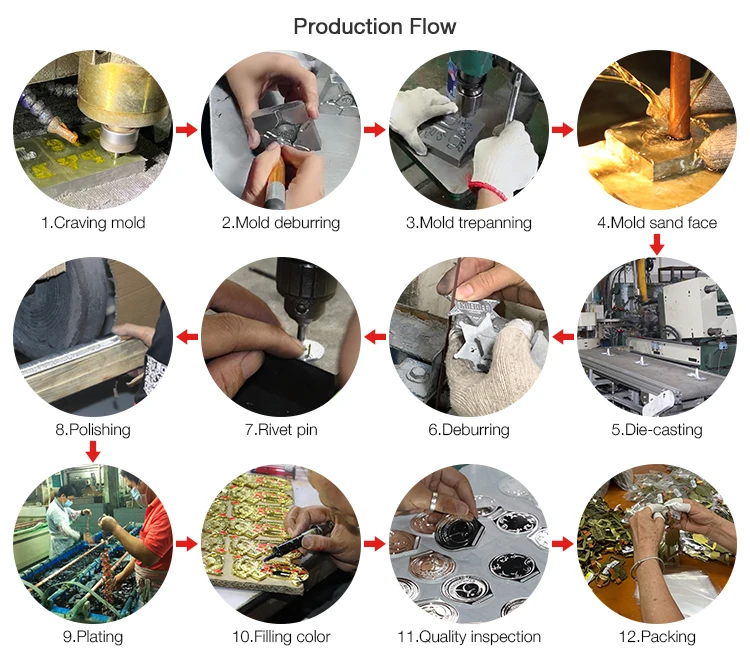 Production Flow

1.Craving mold

2.Mold deburring

3.Mold trepanning

4.Mold sand face

5.Die-casting

6.Deburring

7.Rivet pin

8.Polishing

9.Plating

10.Filling color

11.Quality inspection

12.Packing