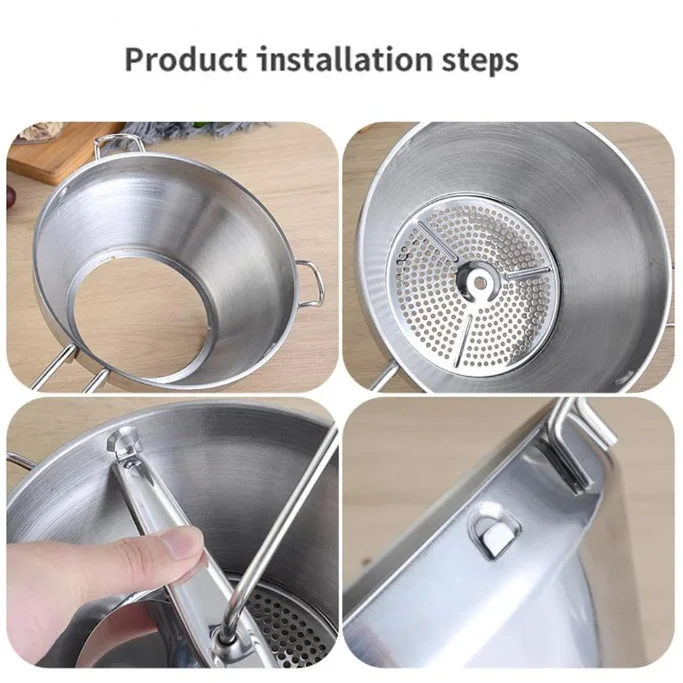 Product installation steps