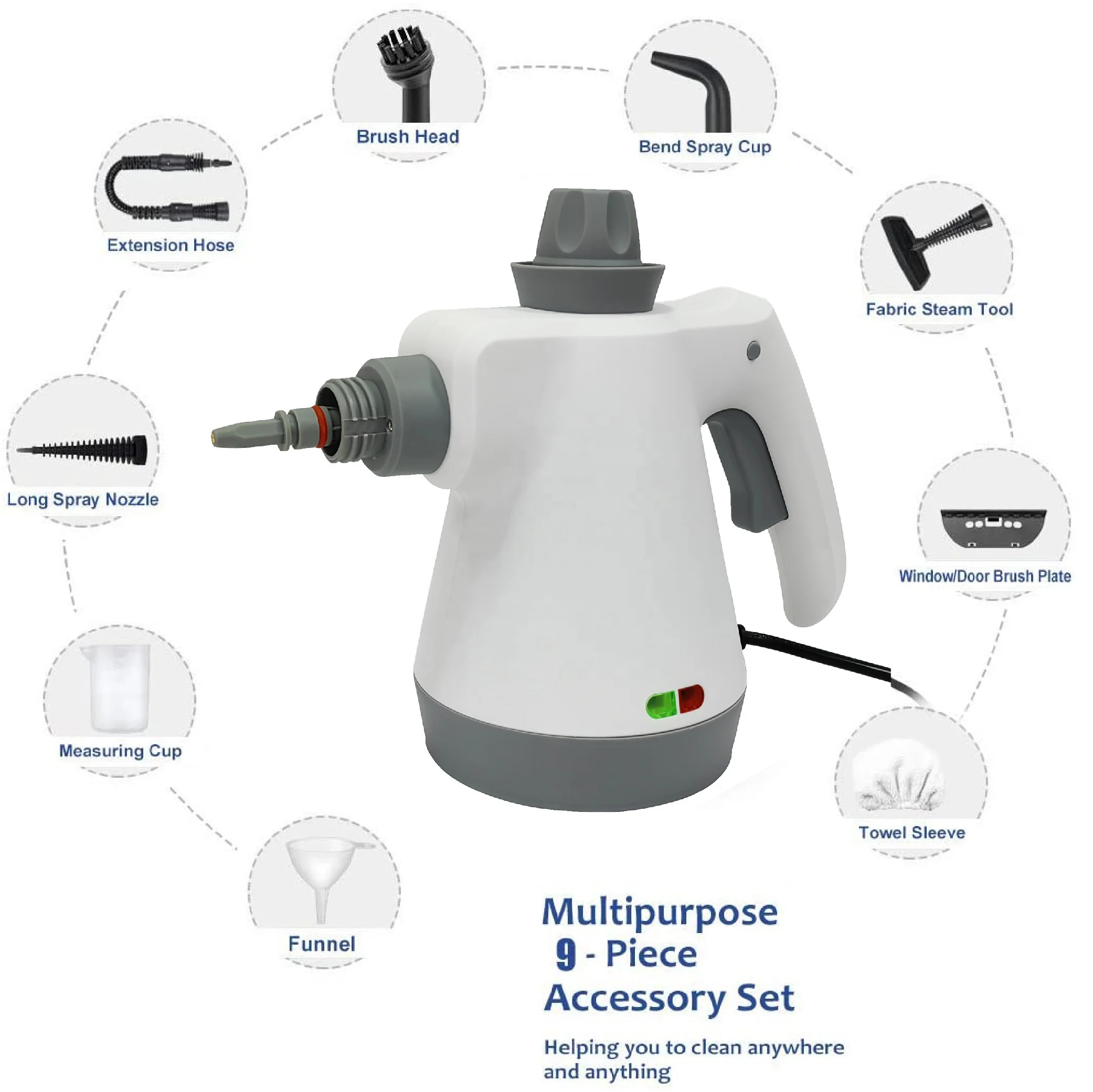 Brush Head

Bend Spray Cup

Extension Hose

Fabric Steam Tool

Long Spray Nozzle

Window/Door Brush Plate

Measuring Cup

Towel Sleeve

Funnel

Multipurpose 9 - Piece Accessory Set

Helping you to clean anywhere and anything