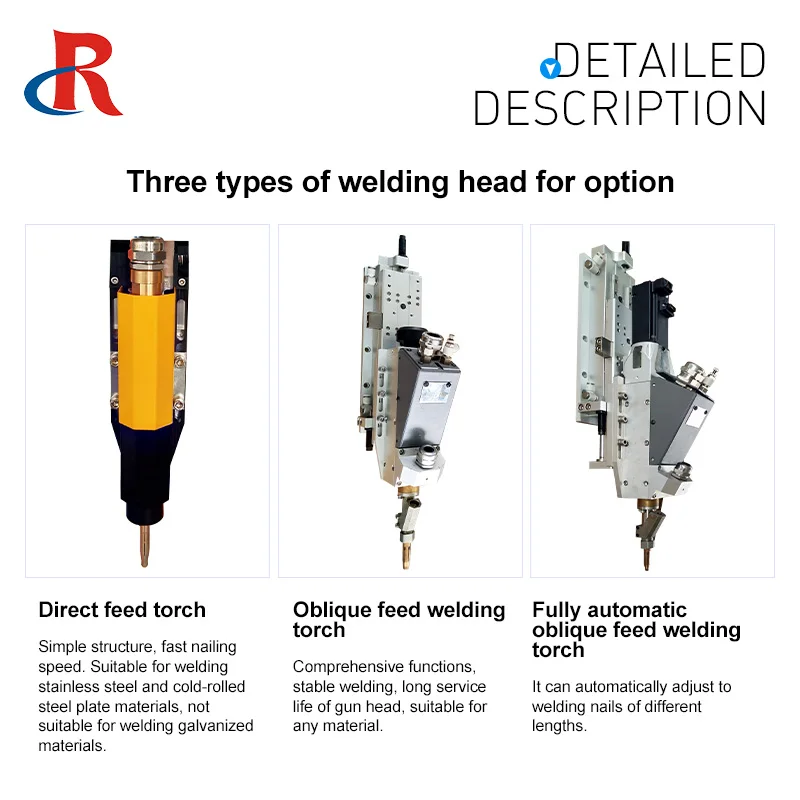 R

DETAILED DESCRIPTION

Three types of welding head for option

Direct feed torch

Simple structure, fast nailing speed. Suitable for welding stainless steel and cold-rolled steel plate materials, not suitable for welding galvanized materials.

Oblique feed welding torch

Comprehensive functions, stable welding, long service life of gun head, suitable for any material.

Fully automatic oblique feed welding torch

It can automatically adjust to welding nails of different lengths.