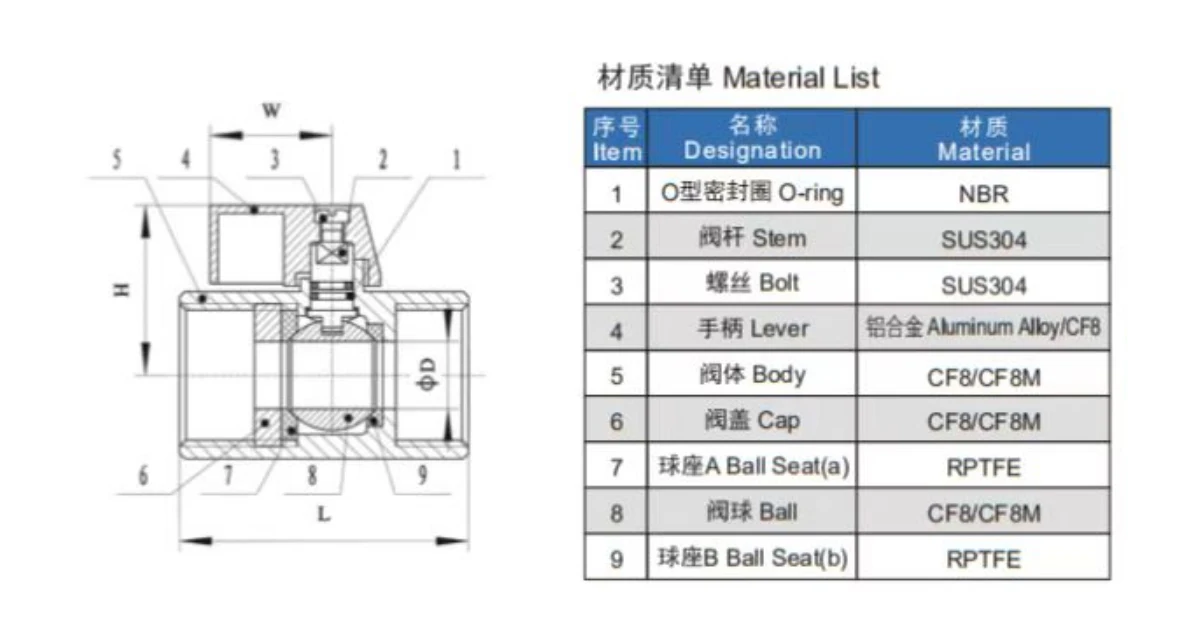 W

5 4 3 2 1

H

ΦD

6 7 8 9

L

材质清单 Material List

| 序号 Item | 名称 Designation | 材质 Material |
|---|---|---|
| 1 | O型密封圈 O-ring | NBR |
| 2 | 阀杆 Stem | SUS304 |
| 3 | 螺丝 Bolt | SUS304 |
| 4 | 手柄 Lever | 铝合金 Aluminum Alloy/CF8 |
| 5 | 阀体 Body | CF8/CF8M |
| 6 | 阀盖 Cap | CF8/CF8M |
| 7 | 球座A Ball Seat(a) | RPTFE |
| 8 | 阀球 Ball | CF8/CF8M |
| 9 | 球座B Ball Seat(b) | RPTFE |