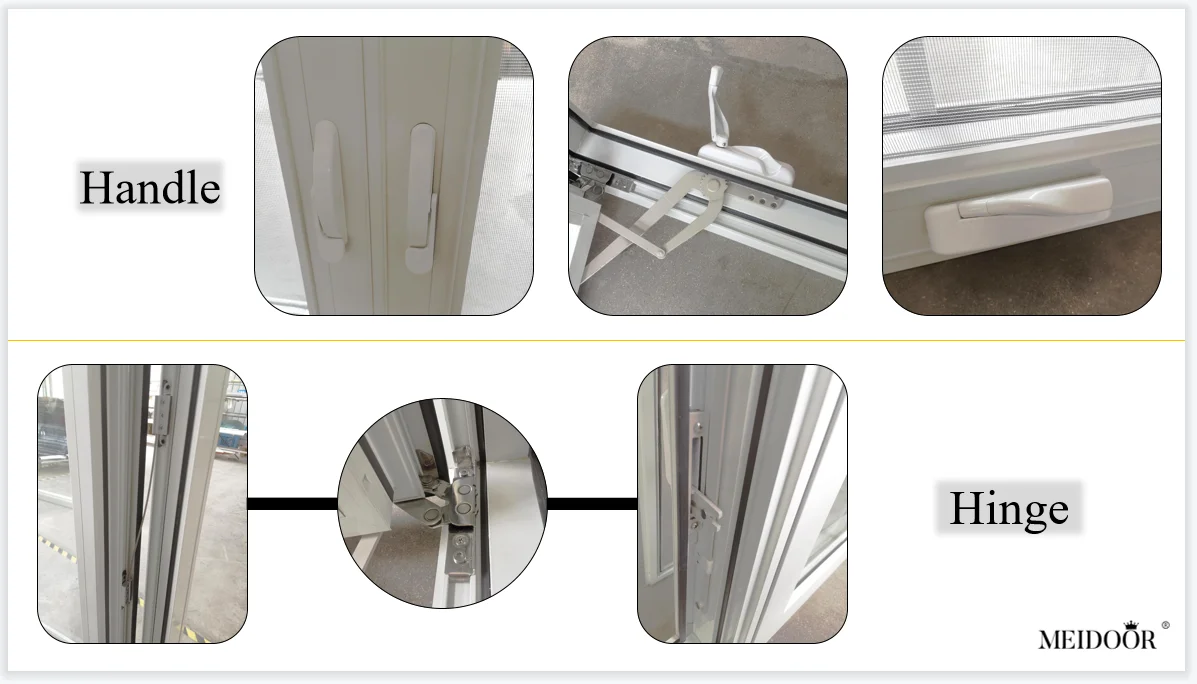 Handle

Hinge

MEIDOOR ®