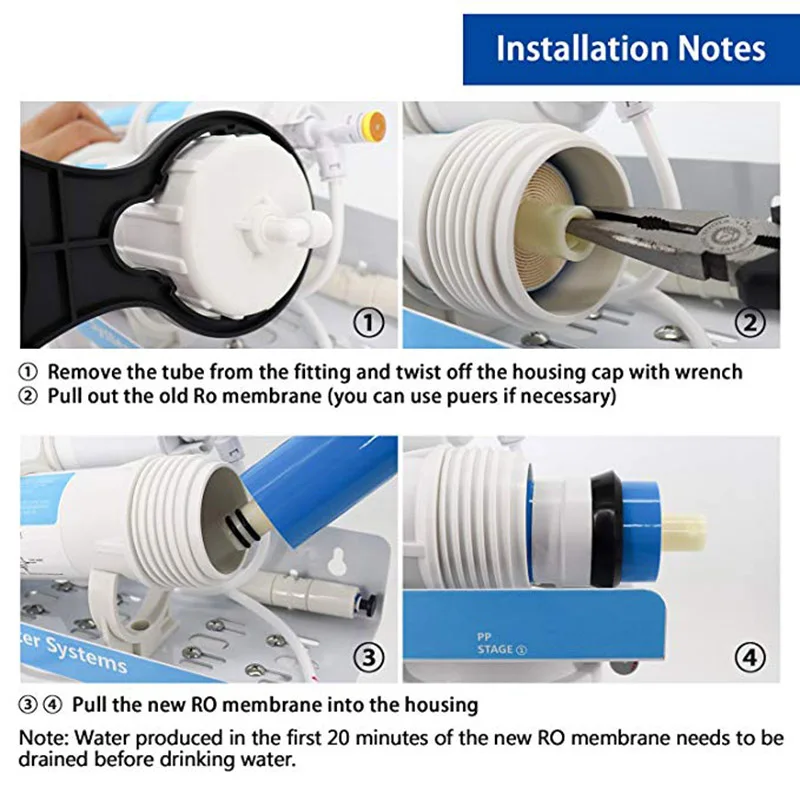 Installation Notes

①

②

① Remove the tube from the fitting and twist off the housing cap with wrench
② Pull out the old Ro membrane (you can use puers if necessary)

er Systems

③

PP
STAGE ①

④

③ ④ Pull the new RO membrane into the housing

Note: Water produced in the first 20 minutes of the new RO membrane needs to be drained before drinking water.