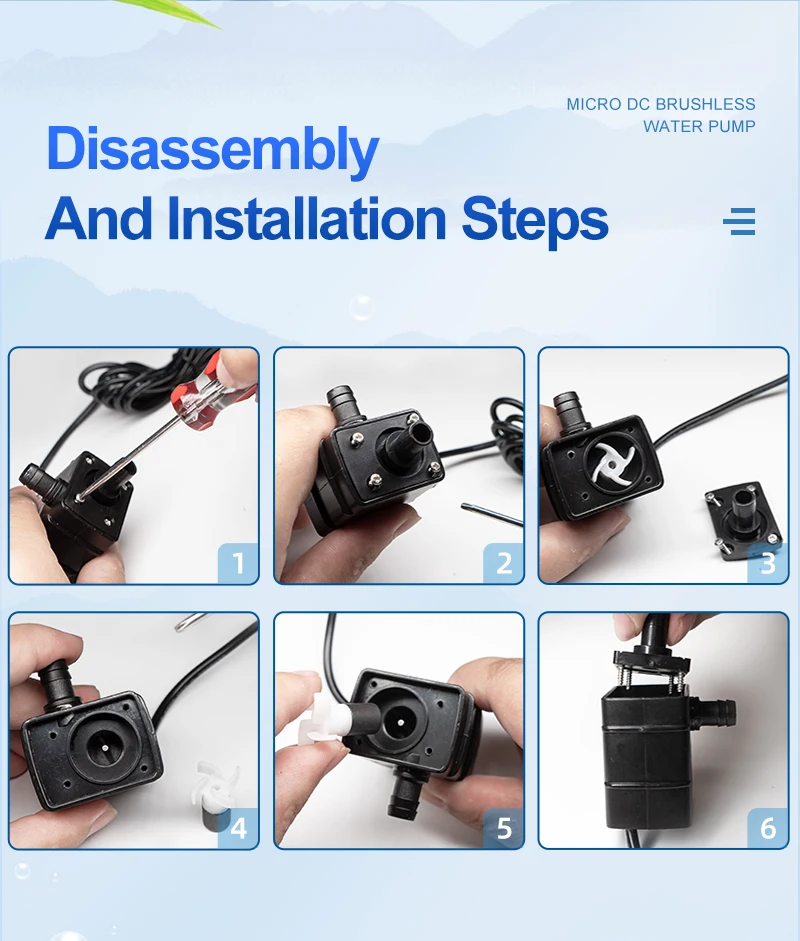 MICRO DC BRUSHLESS
WATER PUMP

Disassembly
And Installation Steps

1

2

3

4

5

6