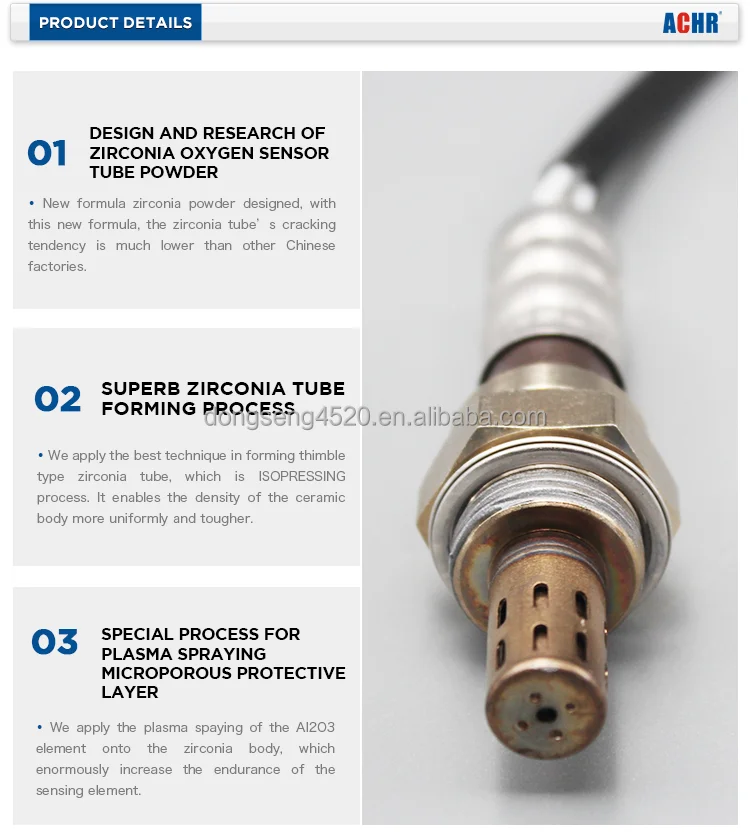 PRODUCT DETAILS

ACHR

01 DESIGN AND RESEARCH OF ZIRCONIA OXYGEN SENSOR TUBE POWDER

• New formula zirconia powder designed, with this new formula, the zirconia tube' s cracking tendency is much lower than other Chinese factories.

02 SUPERB ZIRCONIA TUBE FORMING PROCESS

dongseng4520.en.alibaba.com

• We apply the best technique in forming thimble type zirconia tube, which is ISOPRESSING process. It enables the density of the ceramic body more uniformly and tougher.

03 SPECIAL PROCESS FOR PLASMA SPRAYING MICROPOROUS PROTECTIVE LAYER

• We apply the plasma spaying of the Al2O3 element onto the zirconia body, which enormously increase the endurance of the sensing element.