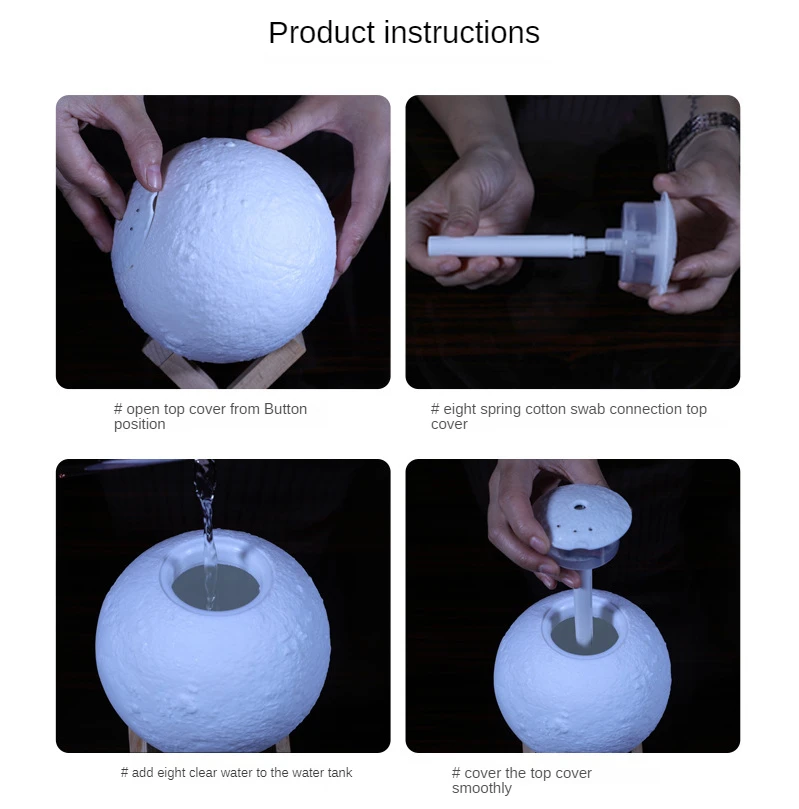 Product instructions

# open top cover from Button position

# eight spring cotton swab connection top cover

# add eight clear water to the water tank

# cover the top cover smoothly