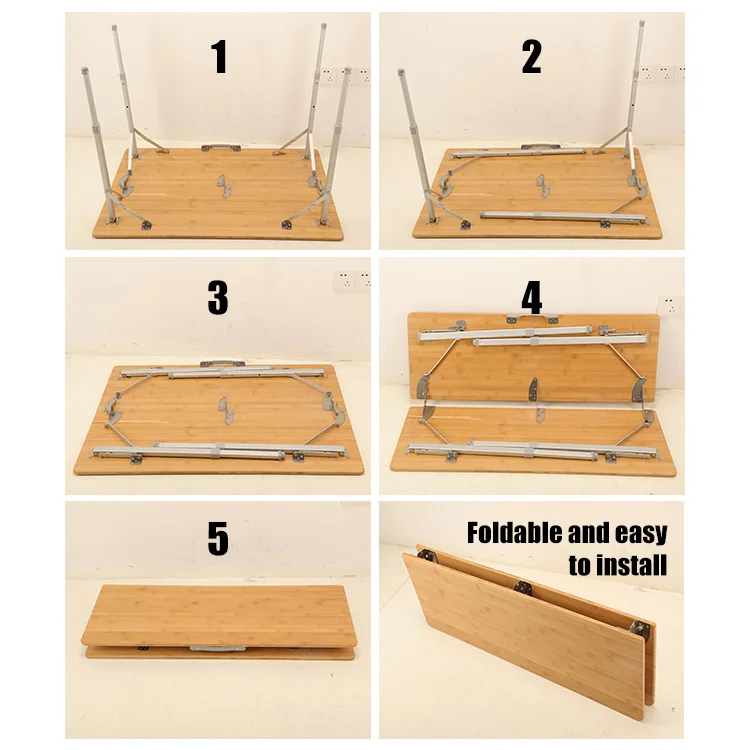 1

2

3

4

5

Foldable and easy to install