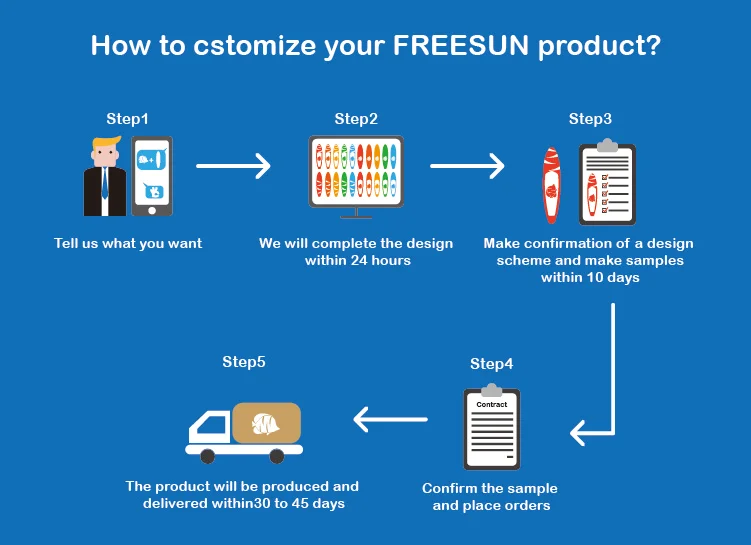 How to cstomize your FREESUN product?

Step1

Tell us what you want

Step2

We will complete the design within 24 hours

Step3

Make confirmation of a design scheme and make samples within 10 days

Step4

Contract

Confirm the sample and place orders

Step5

The product will be produced and delivered within30 to 45 days