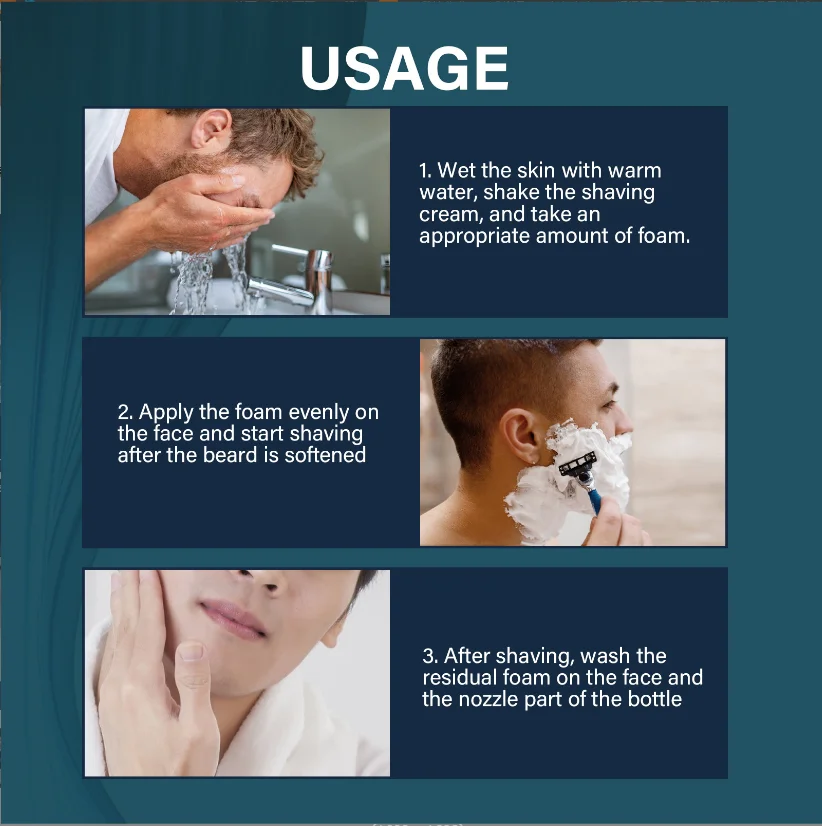 USAGE

1. Wet the skin with warm water, shake the shaving cream, and take an appropriate amount of foam.

2. Apply the foam evenly on the face and start shaving after the beard is softened

3. After shaving, wash the residual foam on the face and the nozzle part of the bottle