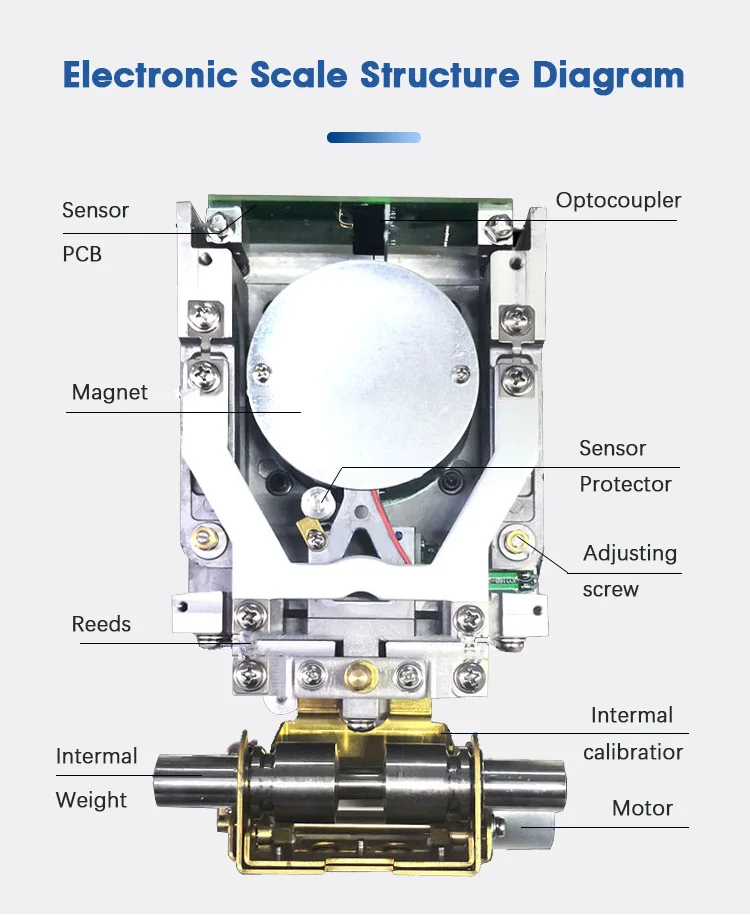 Electronic Scale Structure Diagram

Sensor
PCB

Optocoupler

Magnet

Sensor
Protector

Adjusting
screw

Reeds

Intermal
calibratior

Intermal
Weight

Motor