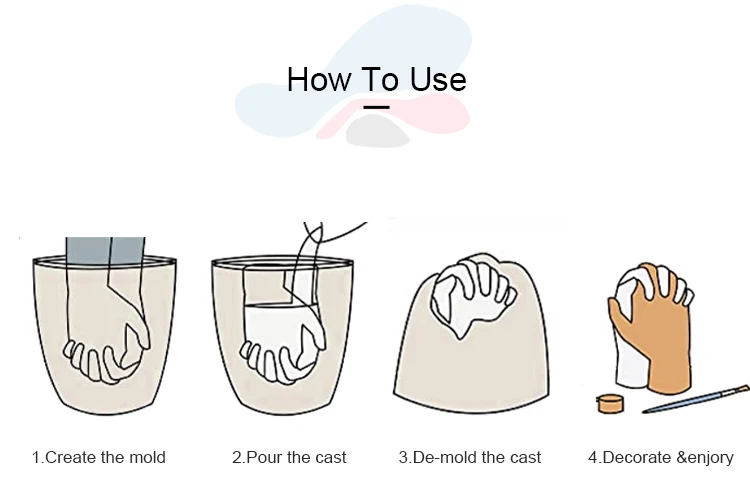 How To Use

1.Create the mold

2.Pour the cast

3.De-mold the cast

4.Decorate &enjory