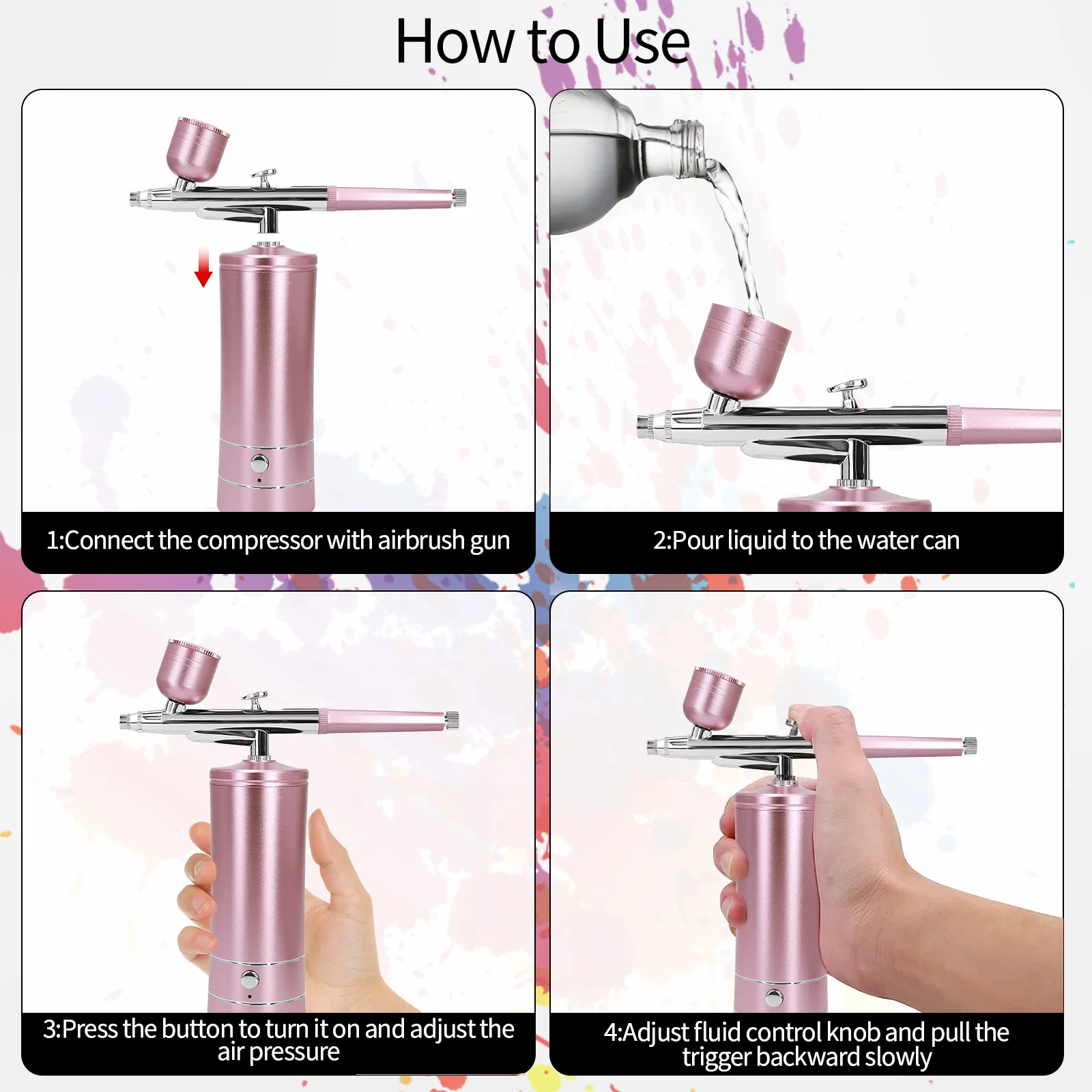 How to Use

1:Connect the compressor with airbrush gun

2:Pour liquid to the water can

3:Press the button to turn it on and adjust the air pressure

4:Adjust fluid control knob and pull the trigger backward slowly