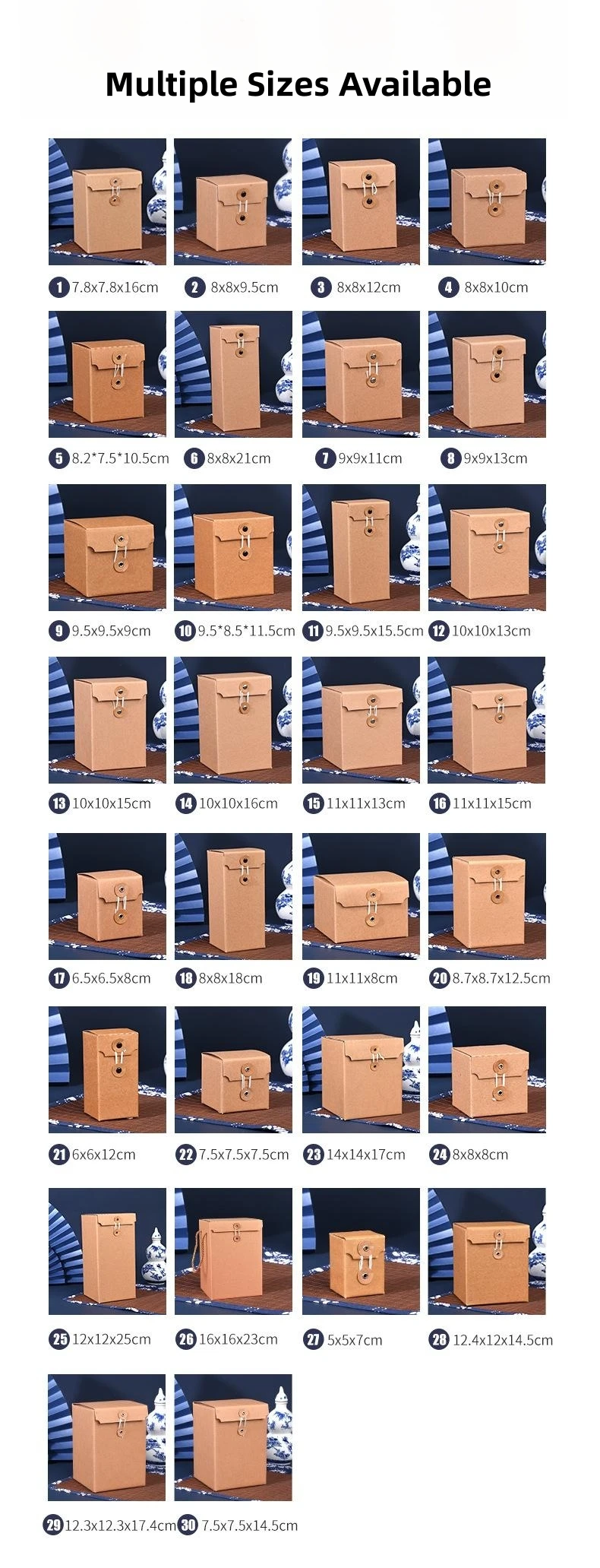 Multiple Sizes Available

1 7.8x7.8x16cm
2 8x8x9.5cm
3 8x8x12cm
4 8x8x10cm

5 8.2*7.5*10.5cm
6 8x8x21cm
7 9x9x11cm
8 9x9x13cm

9 9.5x9.5x9cm
10 9.5*8.5*11.5cm
11 9.5x9.5x15.5cm
12 10x10x13cm

13 10x10x15cm
14 10x10x16cm
15 11x11x13cm
16 11x11x15cm

17 6.5x6.5x8cm
18 8x8x18cm
19 11x11x8cm
20 8.7x8.7x12.5cm

21 6x6x12cm
22 7.5x7.5x7.5cm
23 14x14x17cm
24 8x8x8cm

25 12x12x25cm
26 16x16x23cm
27 5x5x7cm
28 12.4x12x14.5cm

29 12.3x12.3x17.4cm
30 7.5x7.5x14.5cm