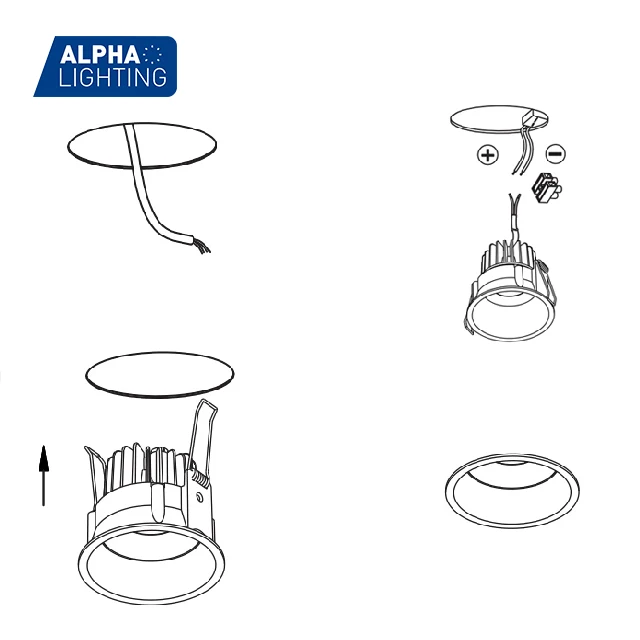 ALPHA
LIGHTING

+ −