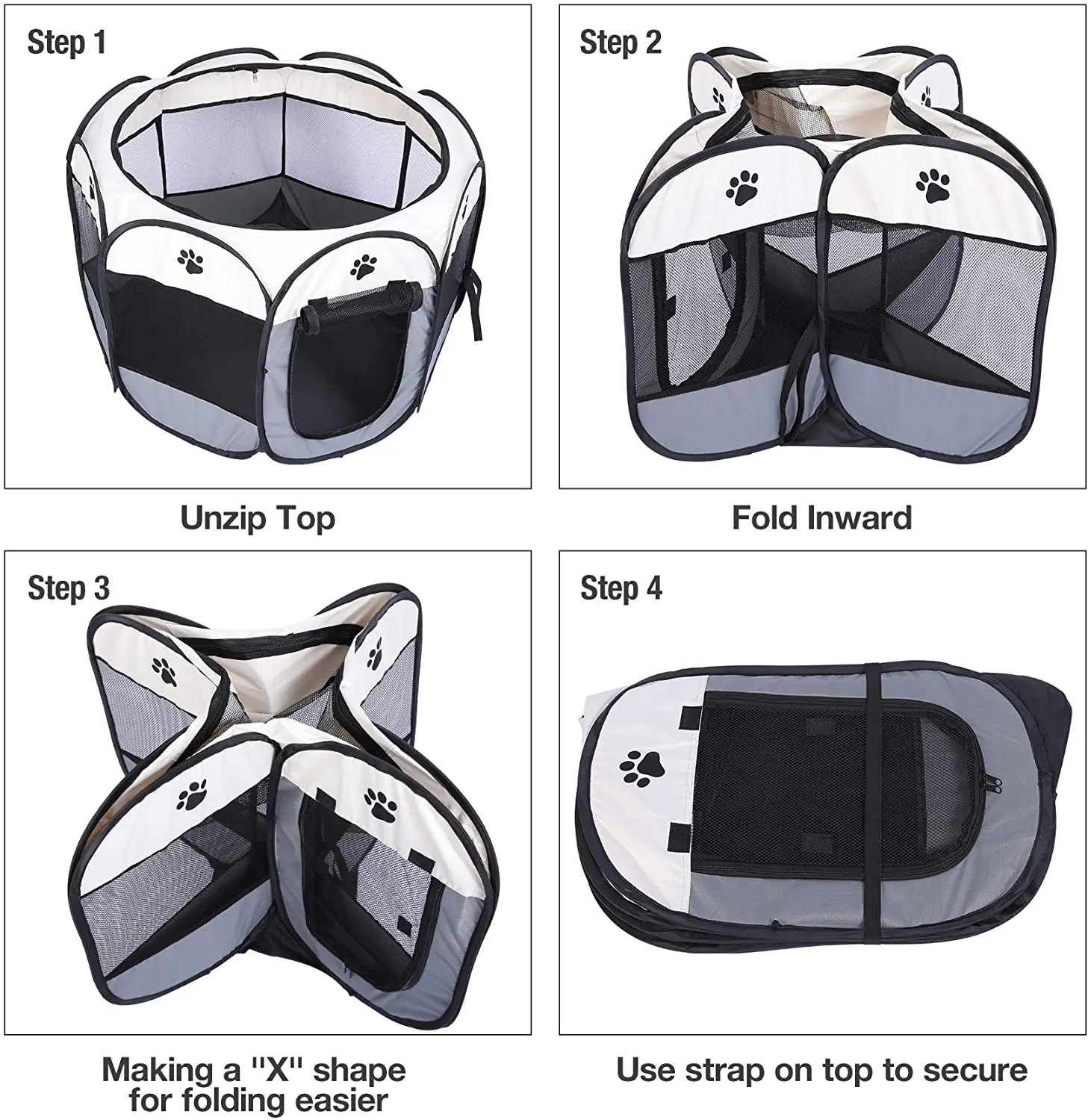 Step 1

Unzip Top

Step 2

Fold Inward

Step 3

Making a "X" shape for folding easier

Step 4

Use strap on top to secure