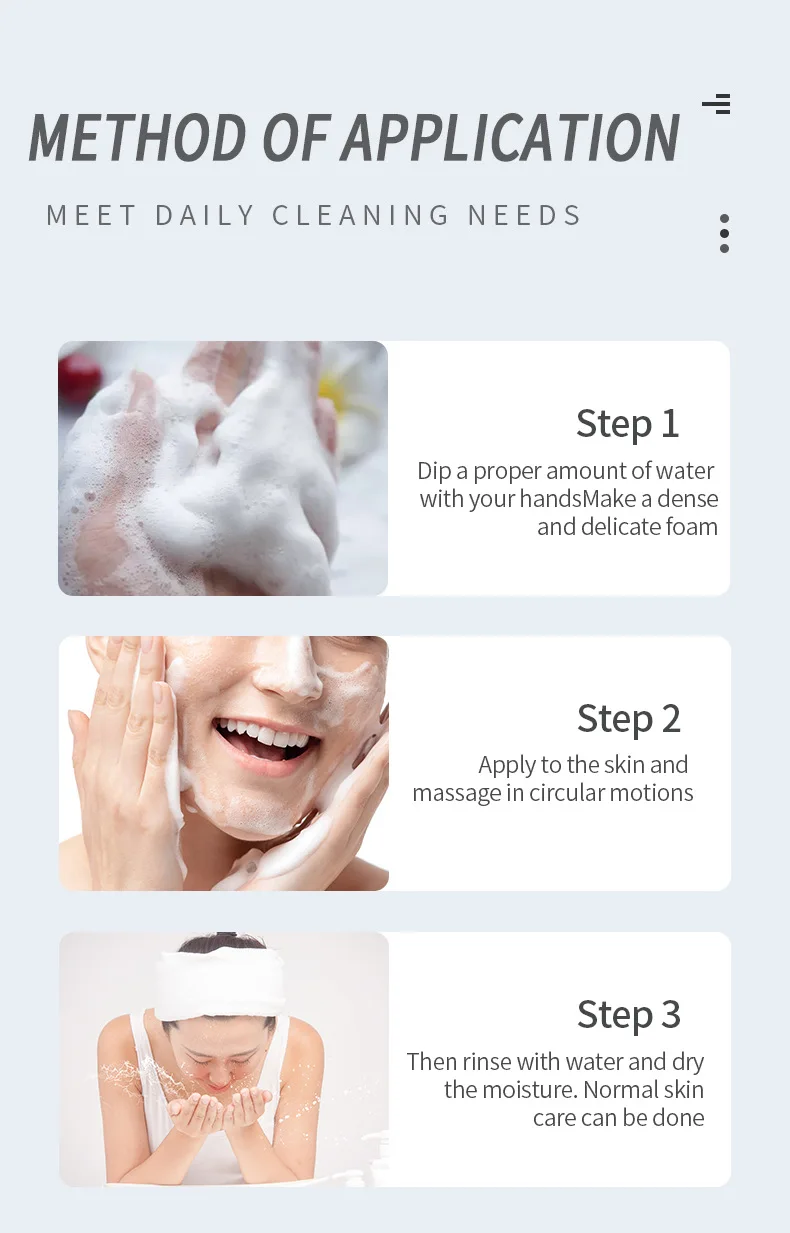 METHOD OF APPLICATION

MEET DAILY CLEANING NEEDS

Step 1

Dip a proper amount of water with your handsMake a dense and delicate foam

Step 2

Apply to the skin and massage in circular motions

Step 3

Then rinse with water and dry the moisture. Normal skin care can be done