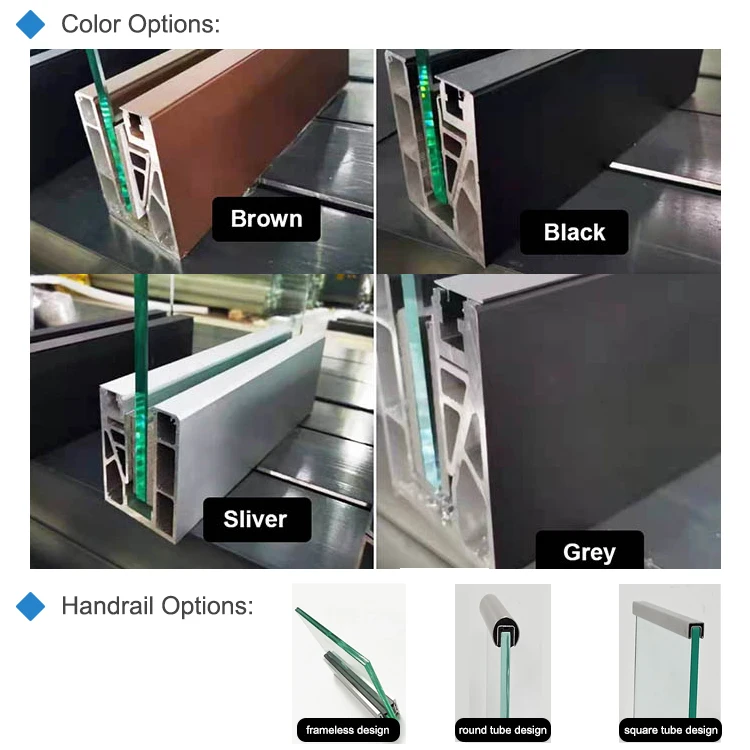 Color Options:

Brown

Black

Sliver

Grey

Handrail Options:

frameless design

round tube design

square tube design