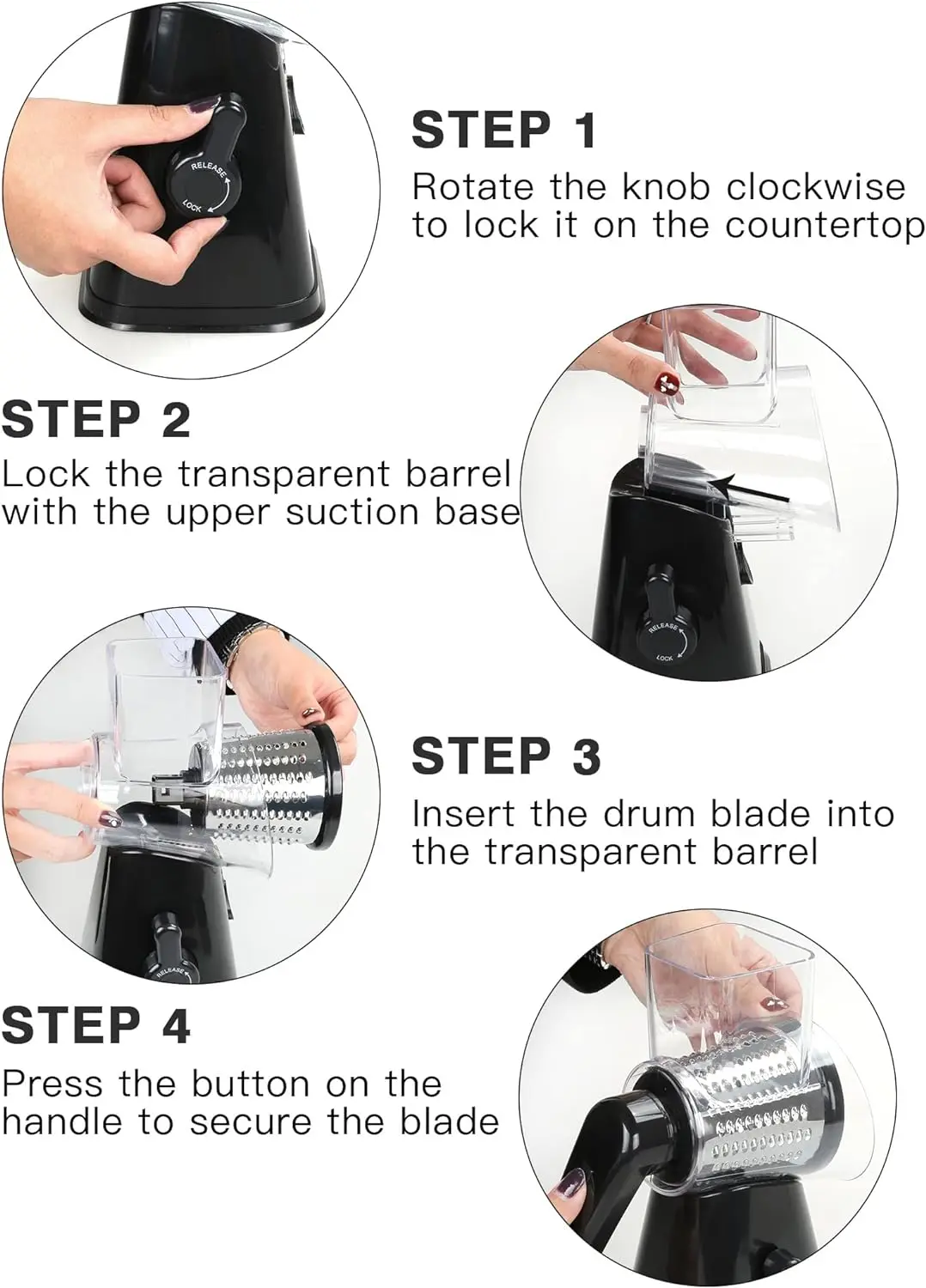 RELEASE
LOCK

STEP 1
Rotate the knob clockwise to lock it on the countertop

STEP 2
Lock the transparent barrel with the upper suction base

RELEASE
LOCK

STEP 3
Insert the drum blade into the transparent barrel

RELEASE

STEP 4
Press the button on the handle to secure the blade