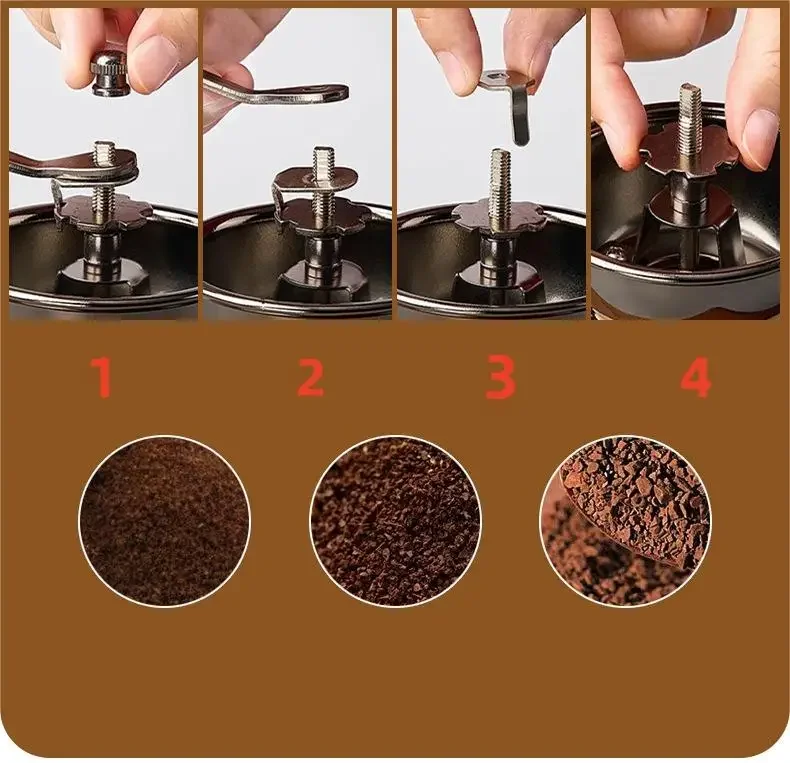 1

2

3

4